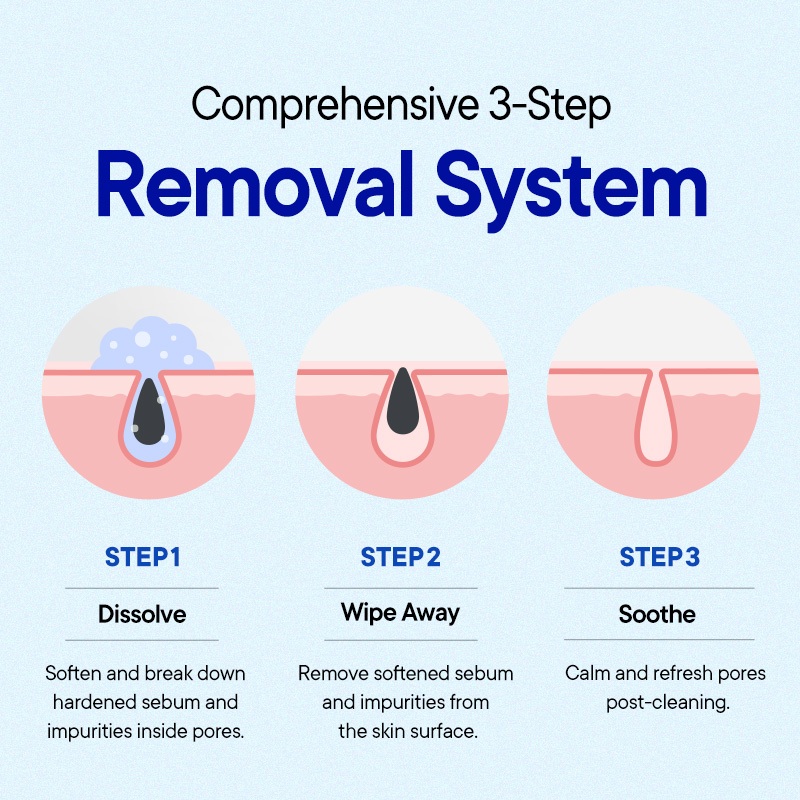 Comprehensive 3-Step
Removal System

STEP1
Dissolve
Soften and break down hardened sebum and impurities inside pores.

STEP2
Wipe Away
Remove softened sebum and impurities from the skin surface.

STEP3
Soothe
Calm and refresh pores post-cleaning.