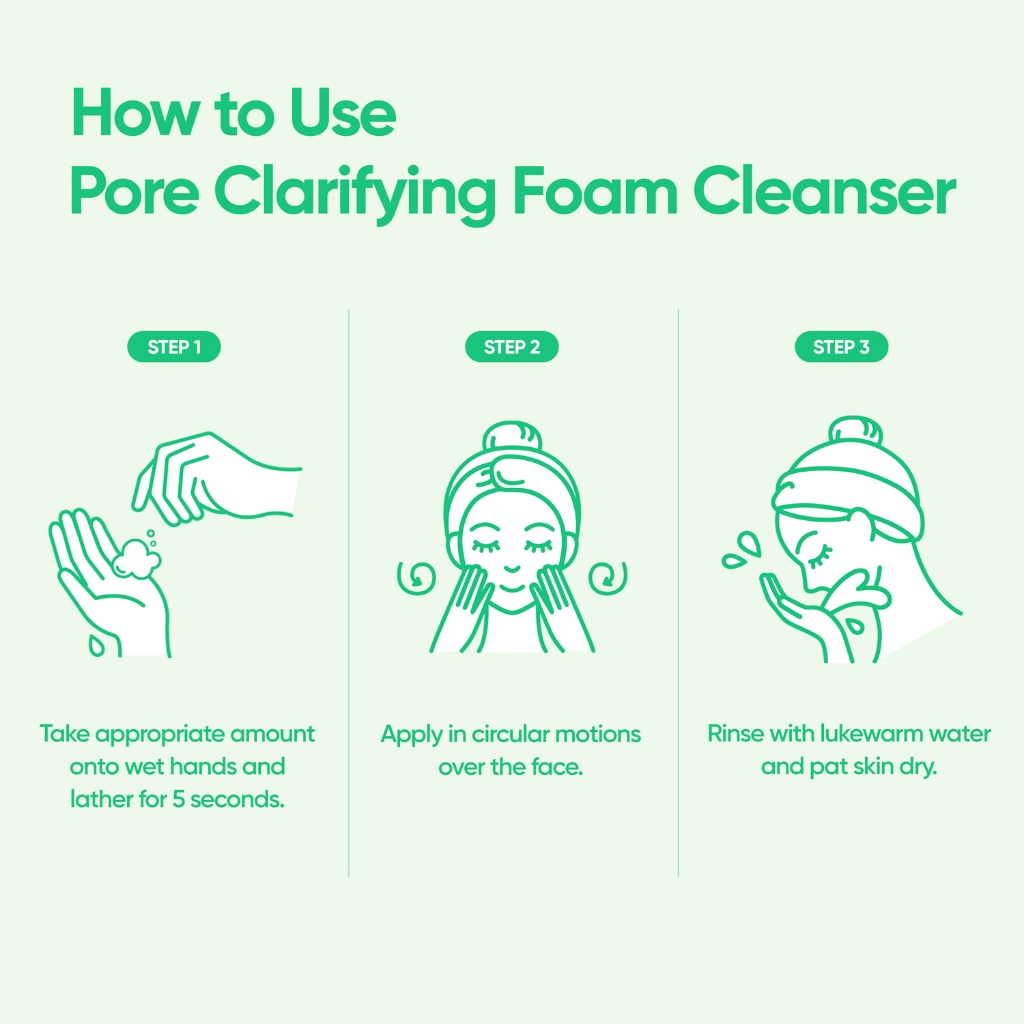 How to Use
Pore Clarifying Foam Cleanser

STEP 1

Take appropriate amount onto wet hands and lather for 5 seconds.

STEP 2

Apply in circular motions over the face.

STEP 3

Rinse with lukewarm water and pat skin dry.