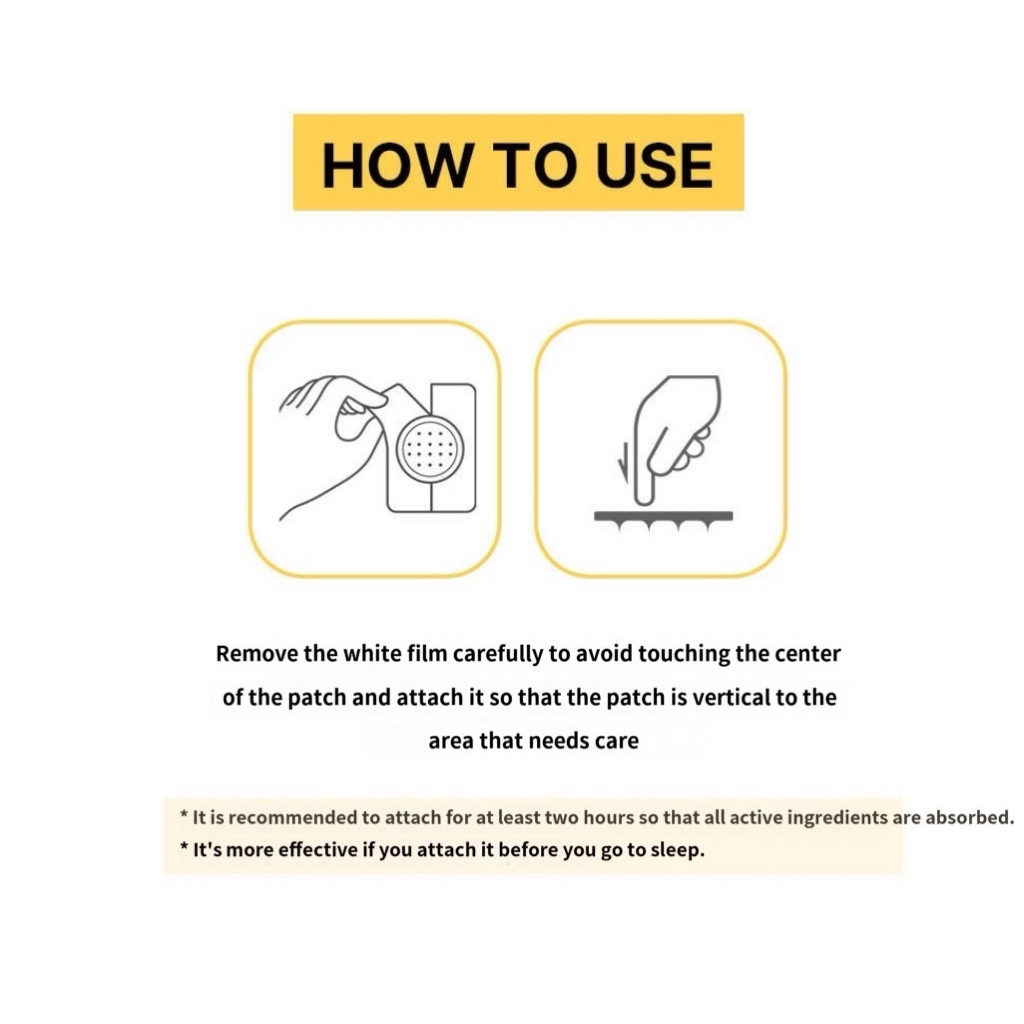 HOW TO USE

Remove the white film carefully to avoid touching the center of the patch and attach it so that the patch is vertical to the area that needs care

* It is recommended to attach for at least two hours so that all active ingredients are absorbed.
* It's more effective if you attach it before you go to sleep.