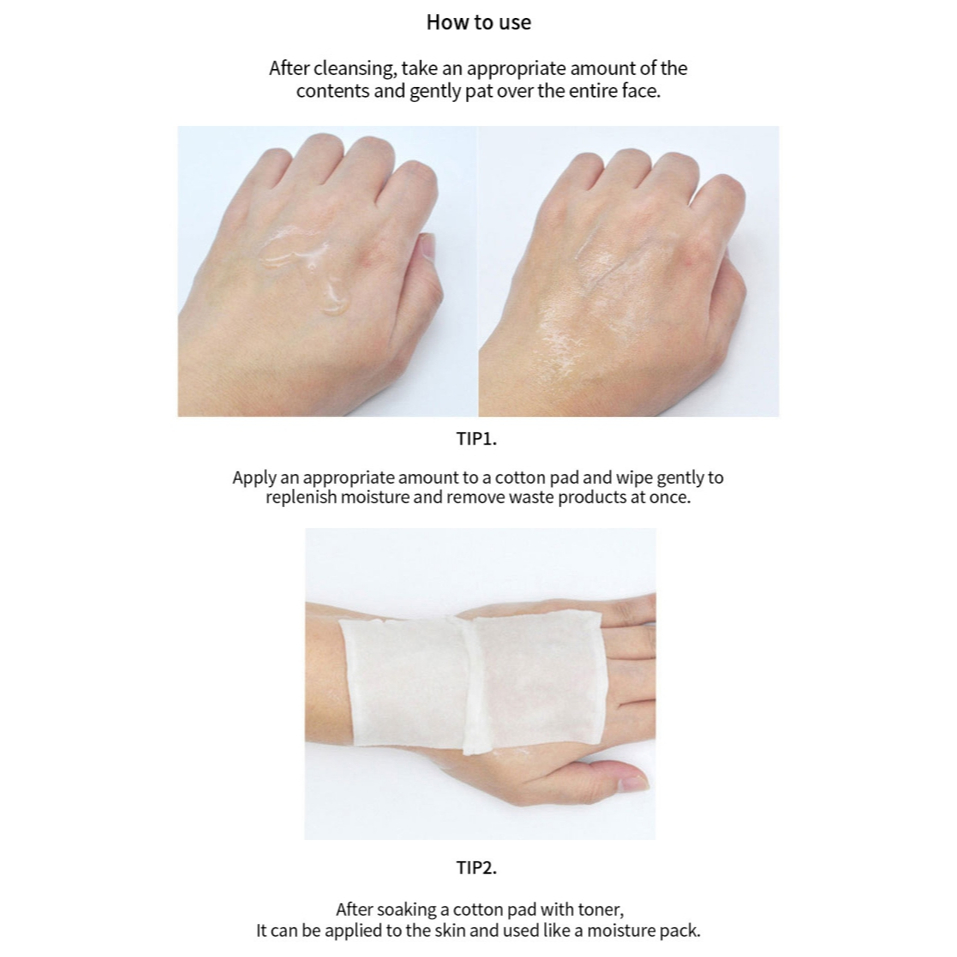 How to use

After cleansing, take an appropriate amount of the contents and gently pat over the entire face.

TIP1.

Apply an appropriate amount to a cotton pad and wipe gently to replenish moisture and remove waste products at once.

TIP2.

After soaking a cotton pad with toner, It can be applied to the skin and used like a moisture pack.