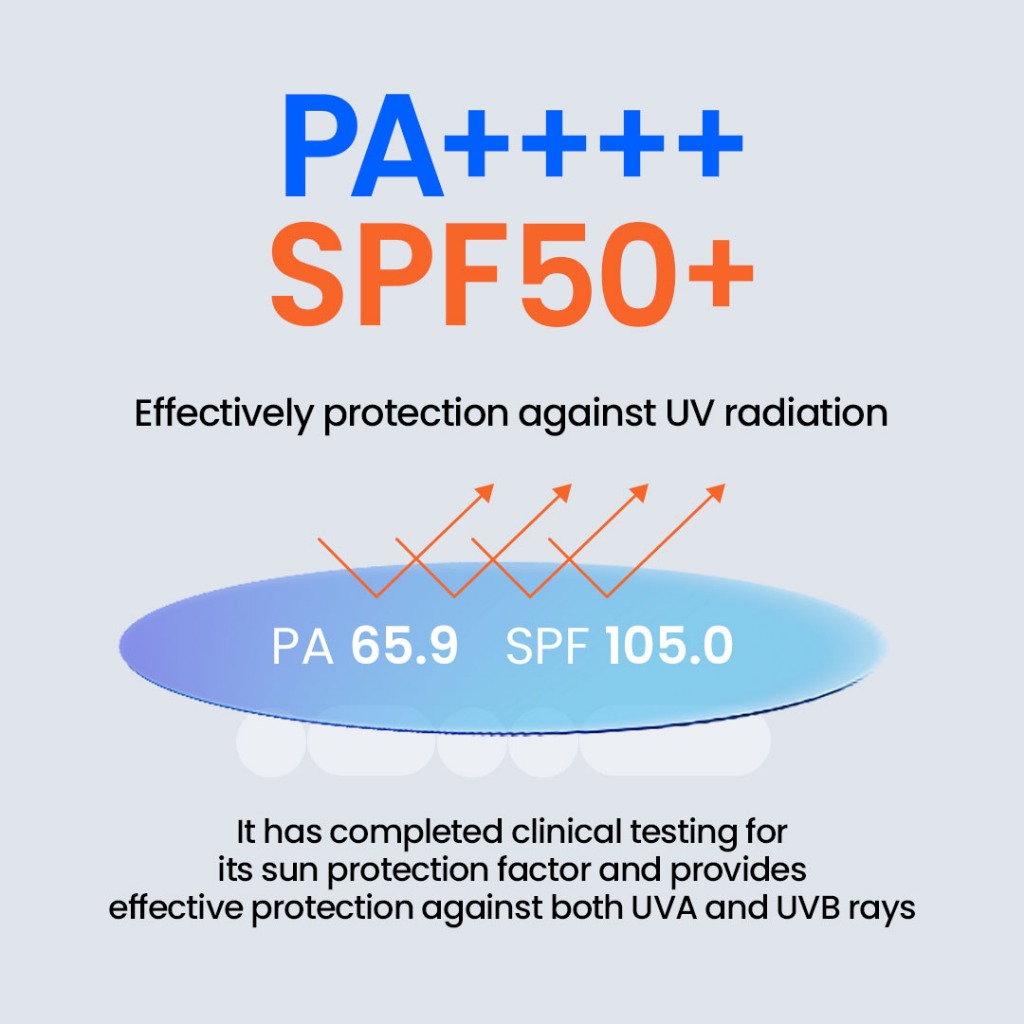 PA++++
SPF50+

Effectively protection against UV radiation

PA 65.9 SPF 105.0

It has completed clinical testing for its sun protection factor and provides effective protection against both UVA and UVB rays