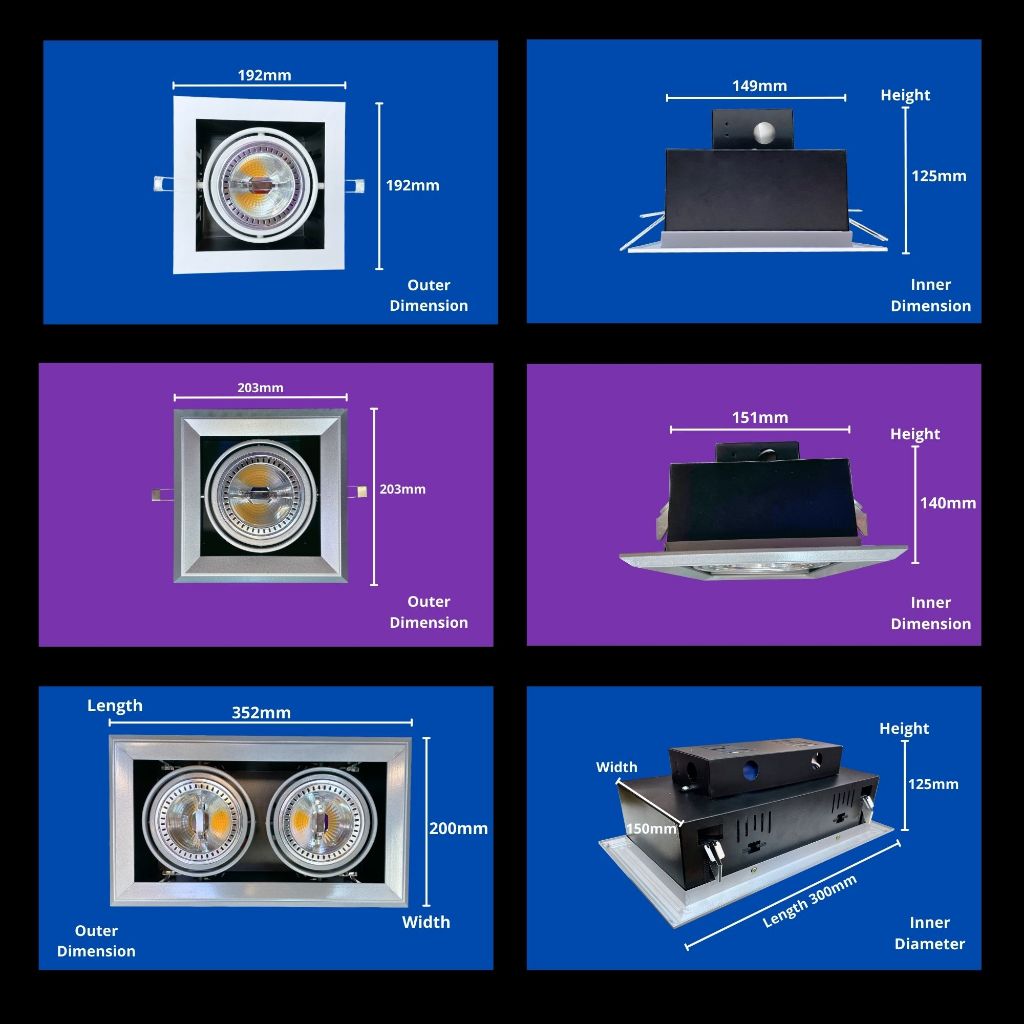 192mm

192mm

Outer Dimension

149mm

Height

125mm

Inner Dimension

203mm

203mm

Outer Dimension

151mm

Height

140mm

Inner Dimension

Length

352mm

200mm

Width

Outer Dimension

Height

Width

125mm

150mm

Length 300mm

Inner Diameter