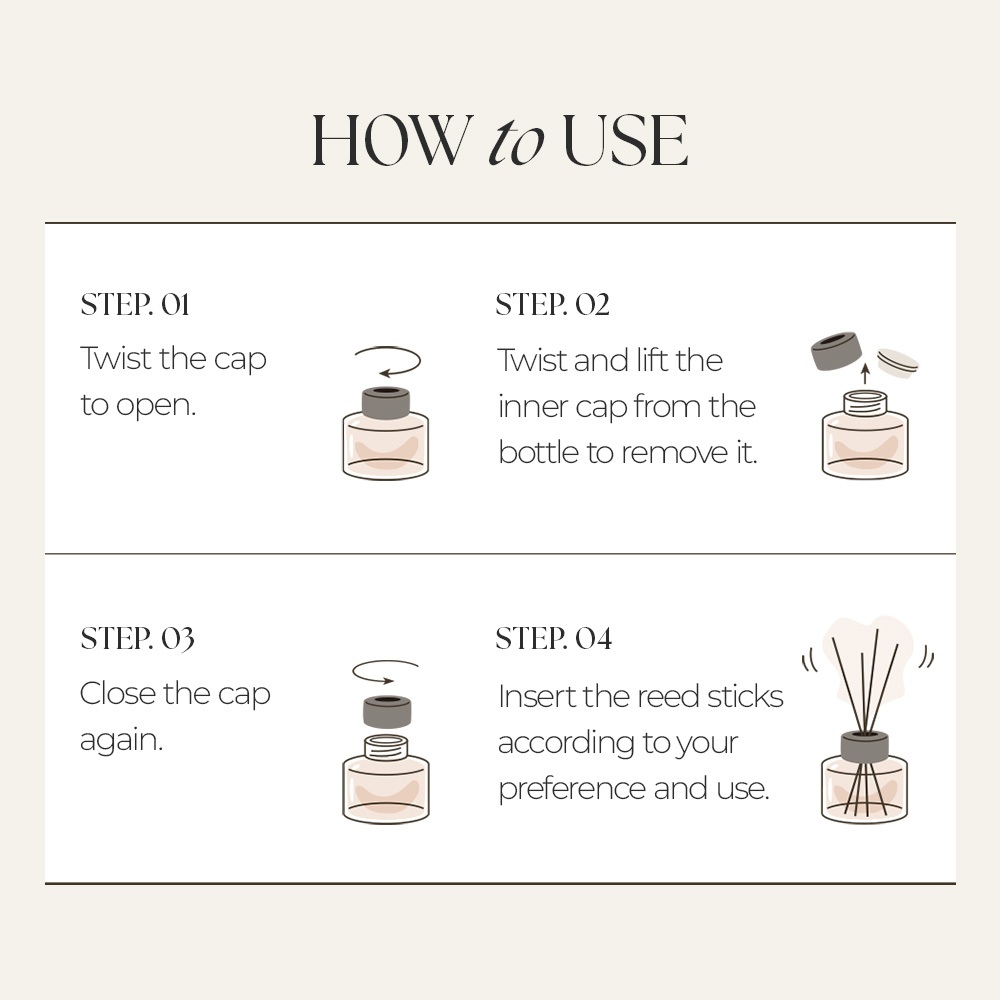 HOW to USE

STEP. 01
Twist the cap to open.

STEP. 02
Twist and lift the inner cap from the bottle to remove it.

STEP. 03
Close the cap again.

STEP. 04
Insert the reed sticks according to your preference and use.