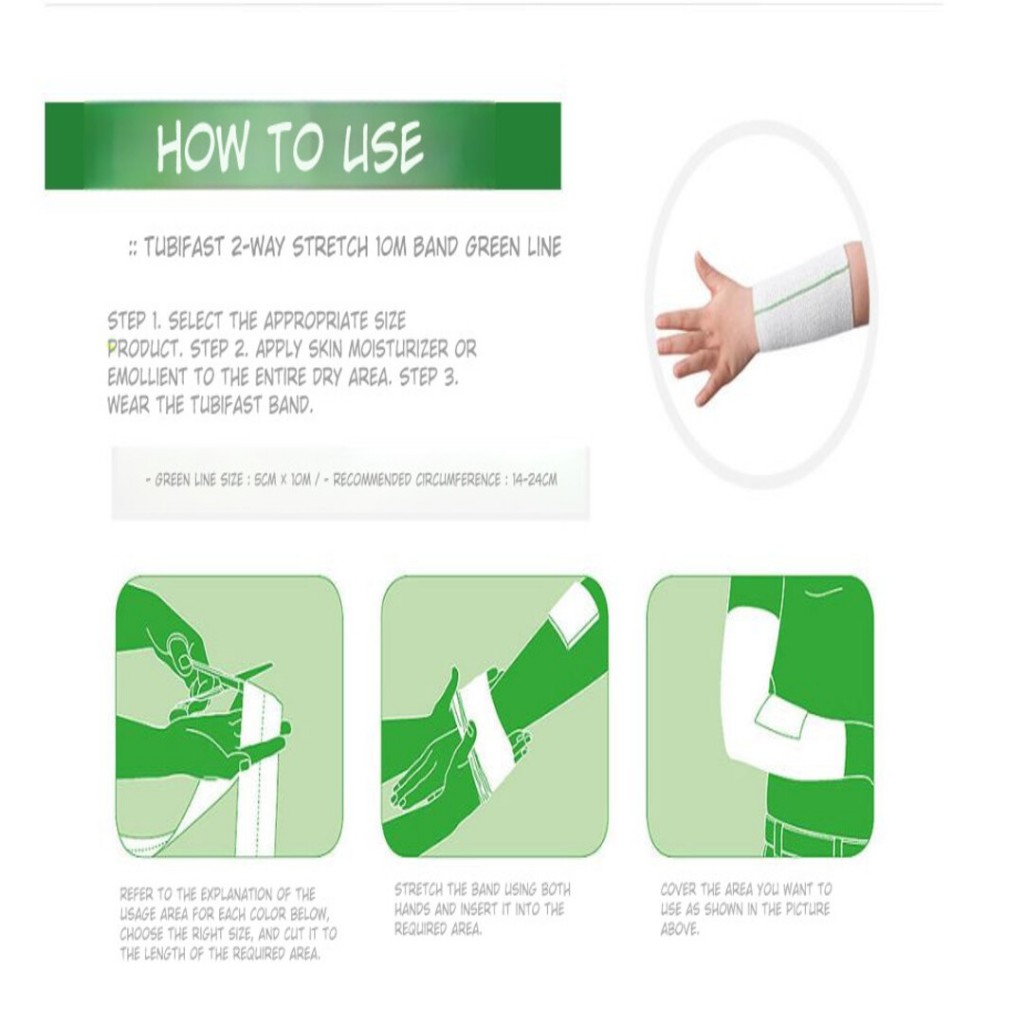 HOW TO USE

:: TUBIFAST 2-WAY STRETCH 10M BAND GREEN LINE

STEP 1. SELECT THE APPROPRIATE SIZE PRODUCT. STEP 2. APPLY SKIN MOISTURIZER OR EMOLLIENT TO THE ENTIRE DRY AREA. STEP 3. WEAR THE TUBIFAST BAND.

- GREEN LINE SIZE : 5CM X 10M / - RECOMMENDED CIRCUMFERENCE : 14-24CM

REFER TO THE EXPLANATION OF THE USAGE AREA FOR EACH COLOR BELOW, CHOOSE THE RIGHT SIZE, AND CUT IT TO THE LENGTH OF THE REQUIRED AREA.

STRETCH THE BAND USING BOTH HANDS AND INSERT IT INTO THE REQUIRED AREA.

COVER THE AREA YOU WANT TO USE AS SHOWN IN THE PICTURE ABOVE.