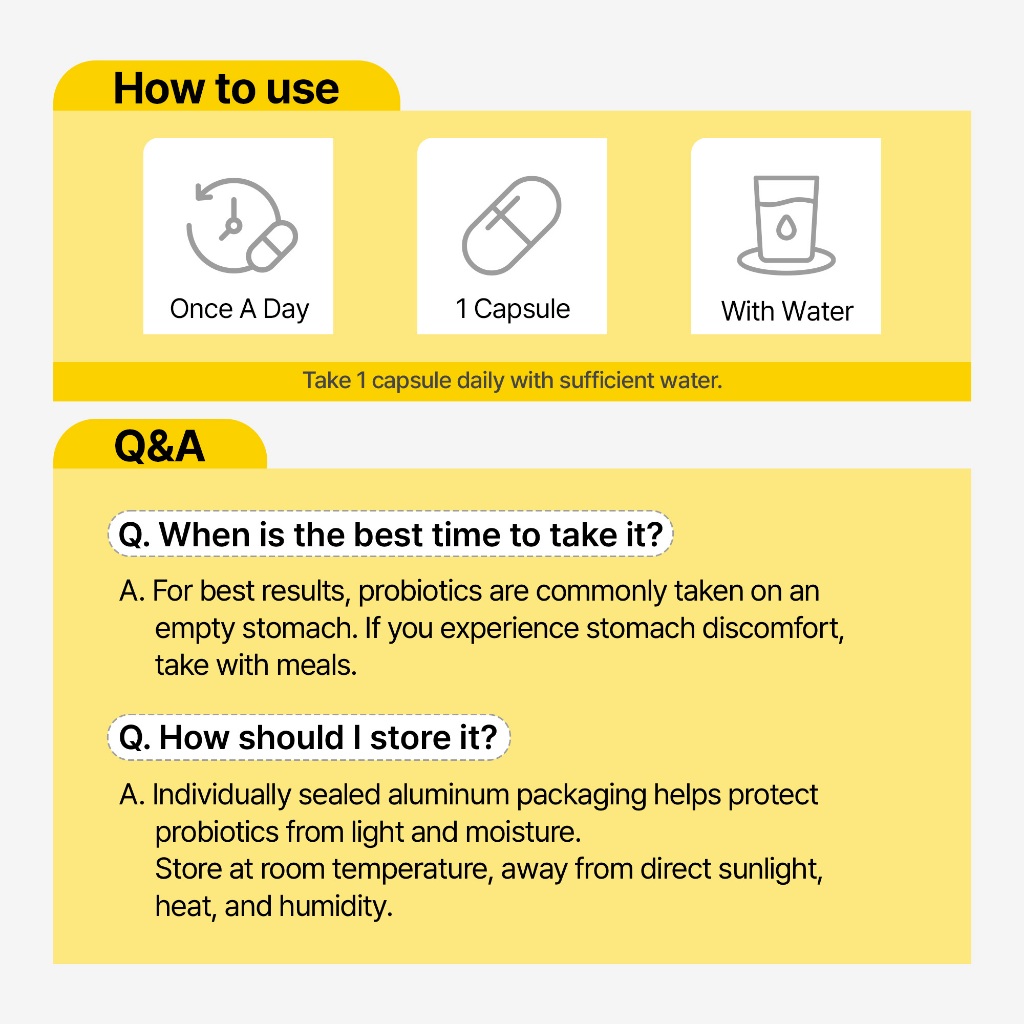 How to use

Once A Day

1 Capsule

With Water

Take 1 capsule daily with sufficient water.

Q&A

Q. When is the best time to take it?

A. For best results, probiotics are commonly taken on an empty stomach. If you experience stomach discomfort, take with meals.

Q. How should I store it?

A. Individually sealed aluminum packaging helps protect probiotics from light and moisture.
Store at room temperature, away from direct sunlight, heat, and humidity.