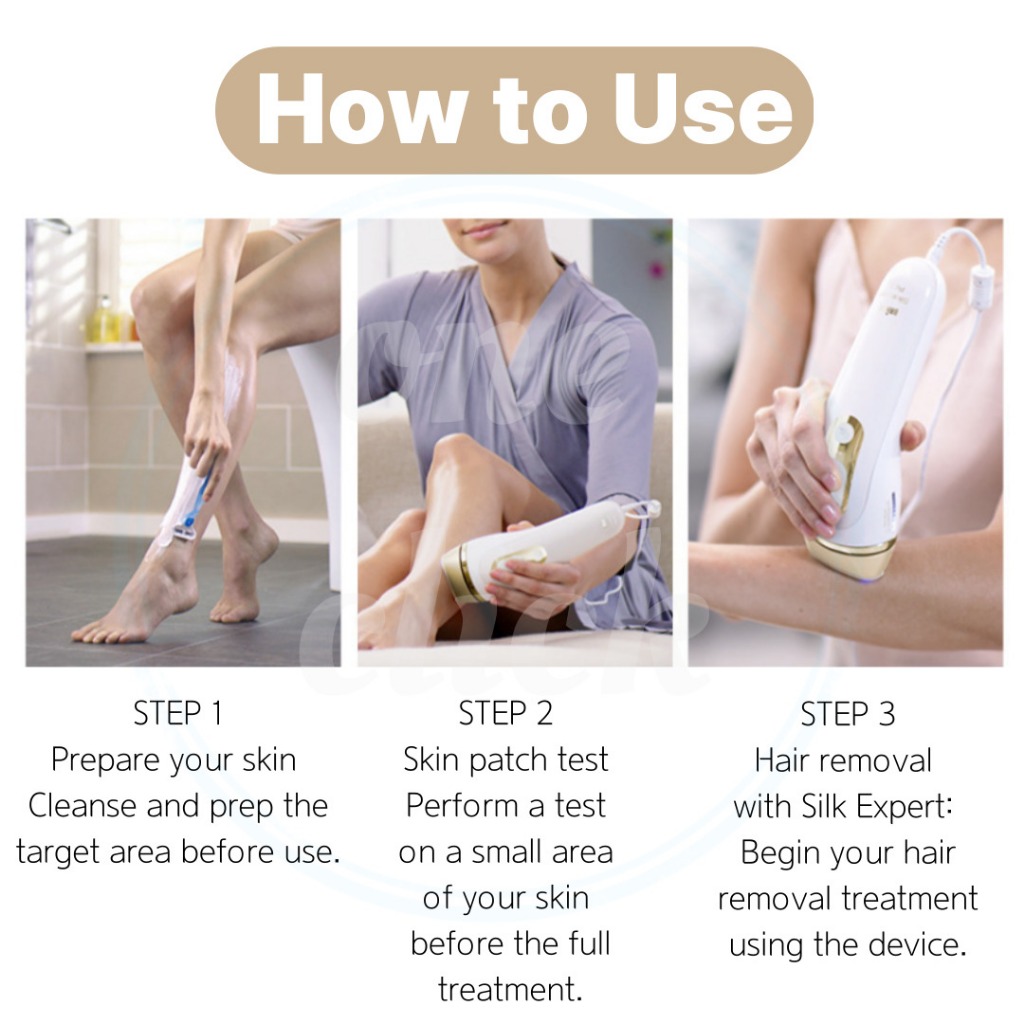 How to Use

STEP 1
Prepare your skin
Cleanse and prep the target area before use.

STEP 2
Skin patch test
Perform a test on a small area of your skin before the full treatment.

STEP 3
Hair removal with Silk Expert:
Begin your hair removal treatment using the device.