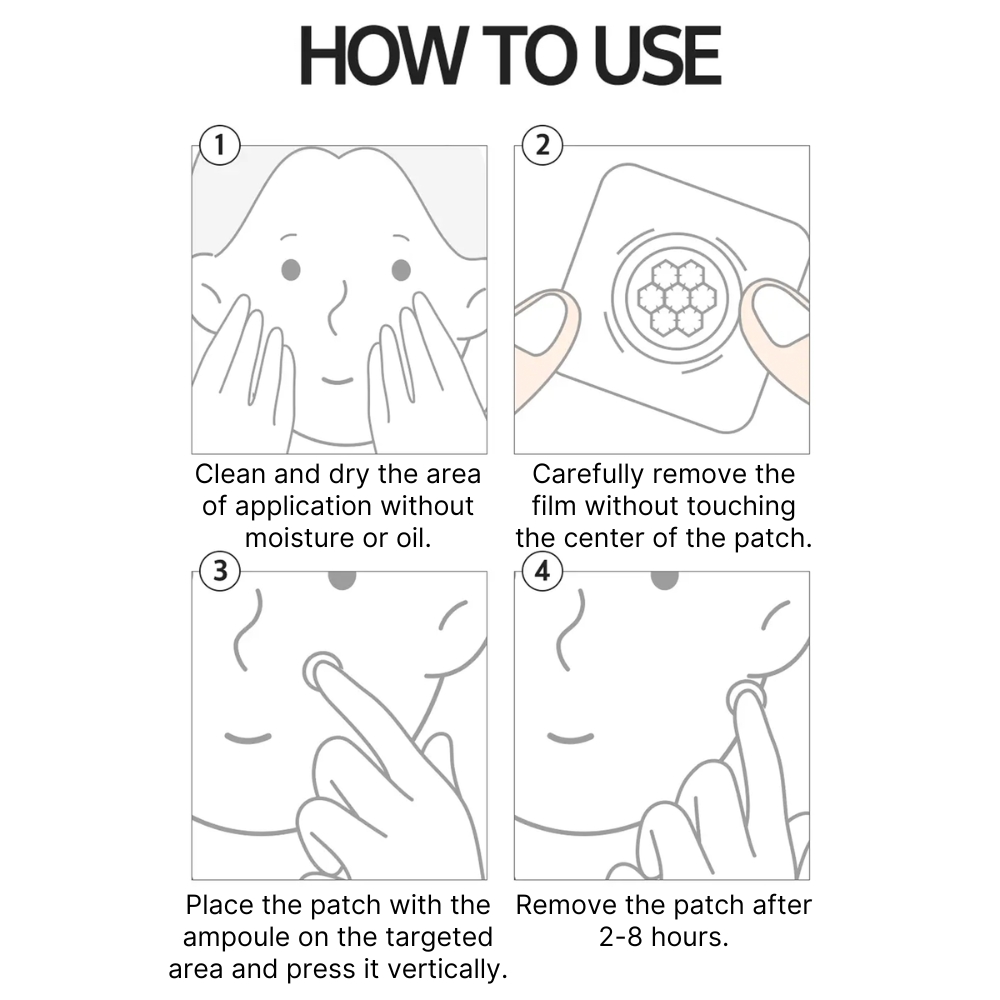 HOW TO USE

1

Clean and dry the area of application without moisture or oil.

2

Carefully remove the film without touching the center of the patch.

3

Place the patch with the ampoule on the targeted area and press it vertically.

4

Remove the patch after 2-8 hours.