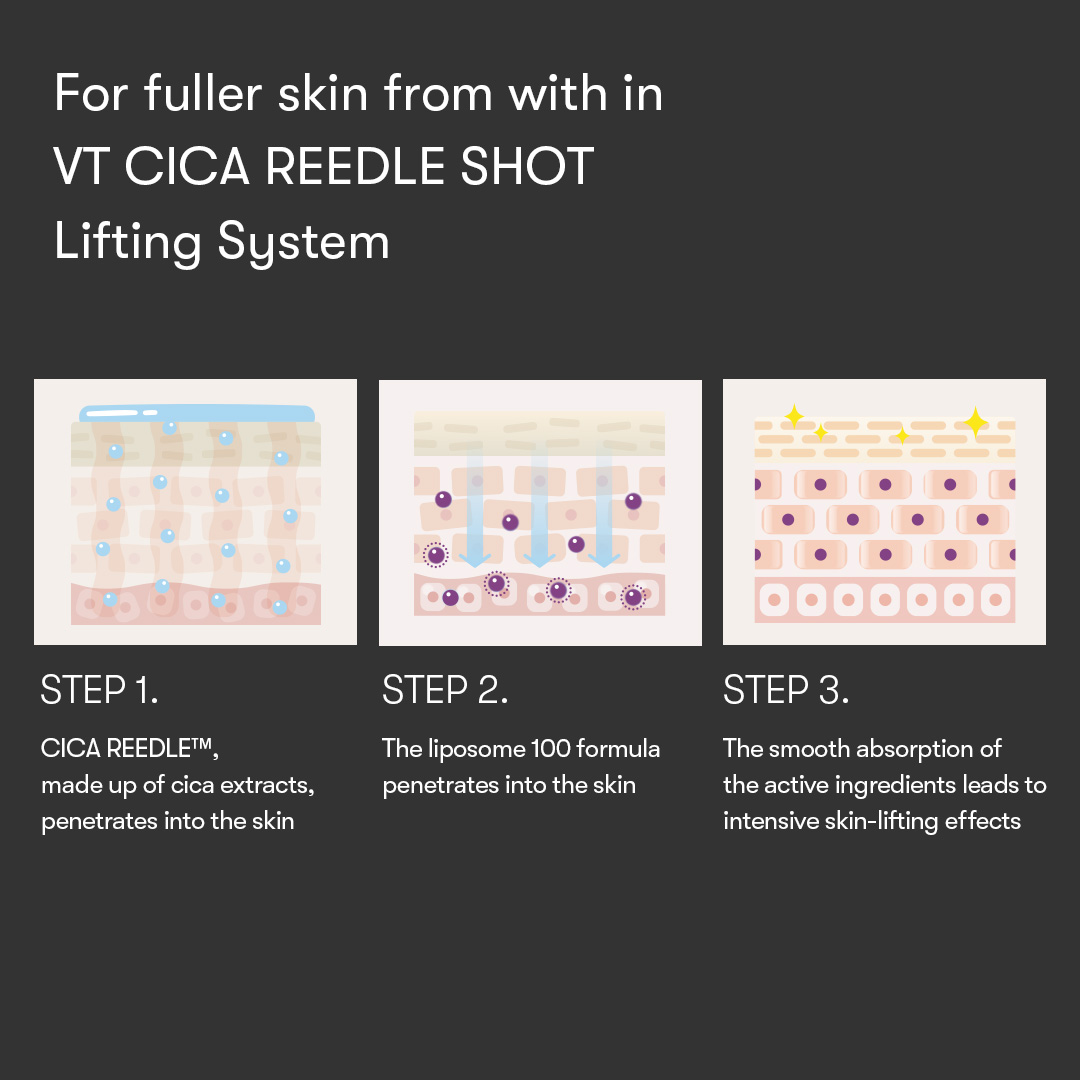 For fuller skin from with in
VT CICA REEDLE SHOT
Lifting System

STEP 1.

CICA REEDLE™, made up of cica extracts, penetrates into the skin

STEP 2.

The liposome 100 formula penetrates into the skin

STEP 3.

The smooth absorption of the active ingredients leads to intensive skin-lifting effects