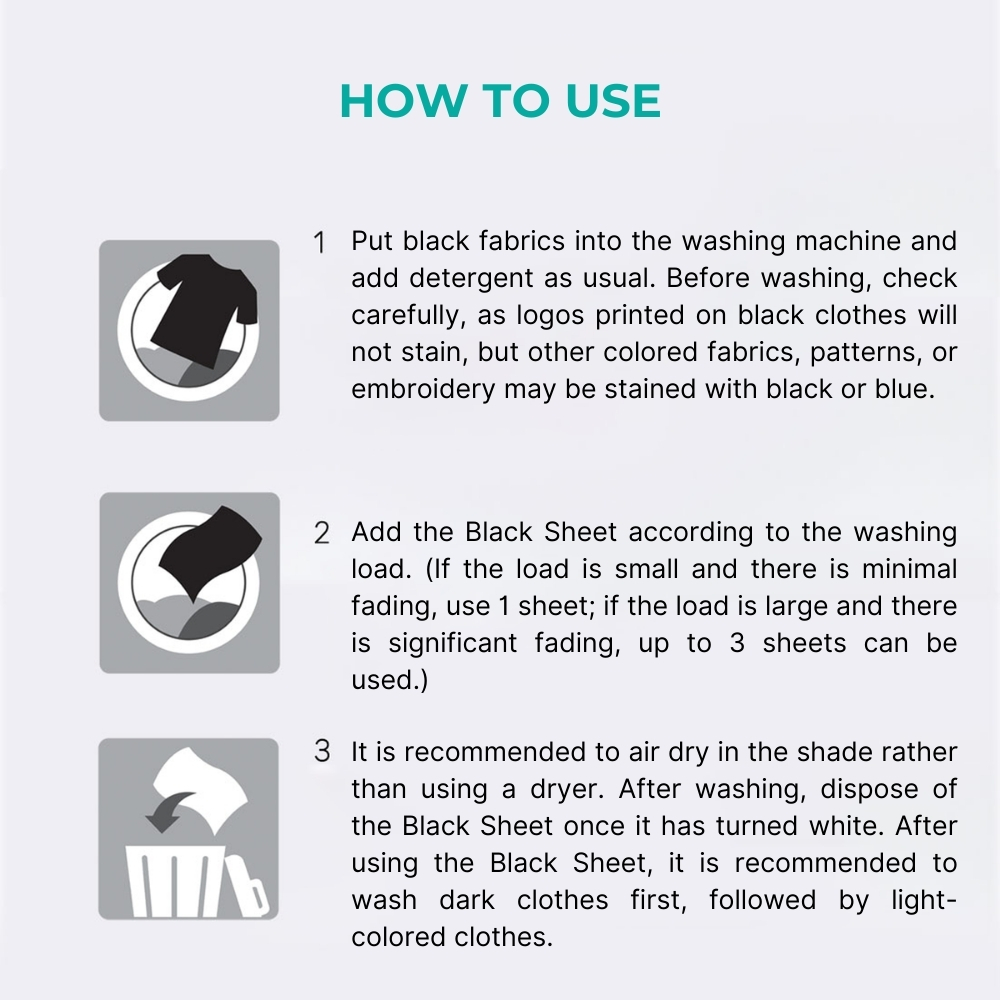 HOW TO USE

1 Put black fabrics into the washing machine and add detergent as usual. Before washing, check carefully, as logos printed on black clothes will not stain, but other colored fabrics, patterns, or embroidery may be stained with black or blue.

2 Add the Black Sheet according to the washing load. (If the load is small and there is minimal fading, use 1 sheet; if the load is large and there is significant fading, up to 3 sheets can be used.)

3 It is recommended to air dry in the shade rather than using a dryer. After washing, dispose of the Black Sheet once it has turned white. After using the Black Sheet, it is recommended to wash dark clothes first, followed by light-colored clothes.