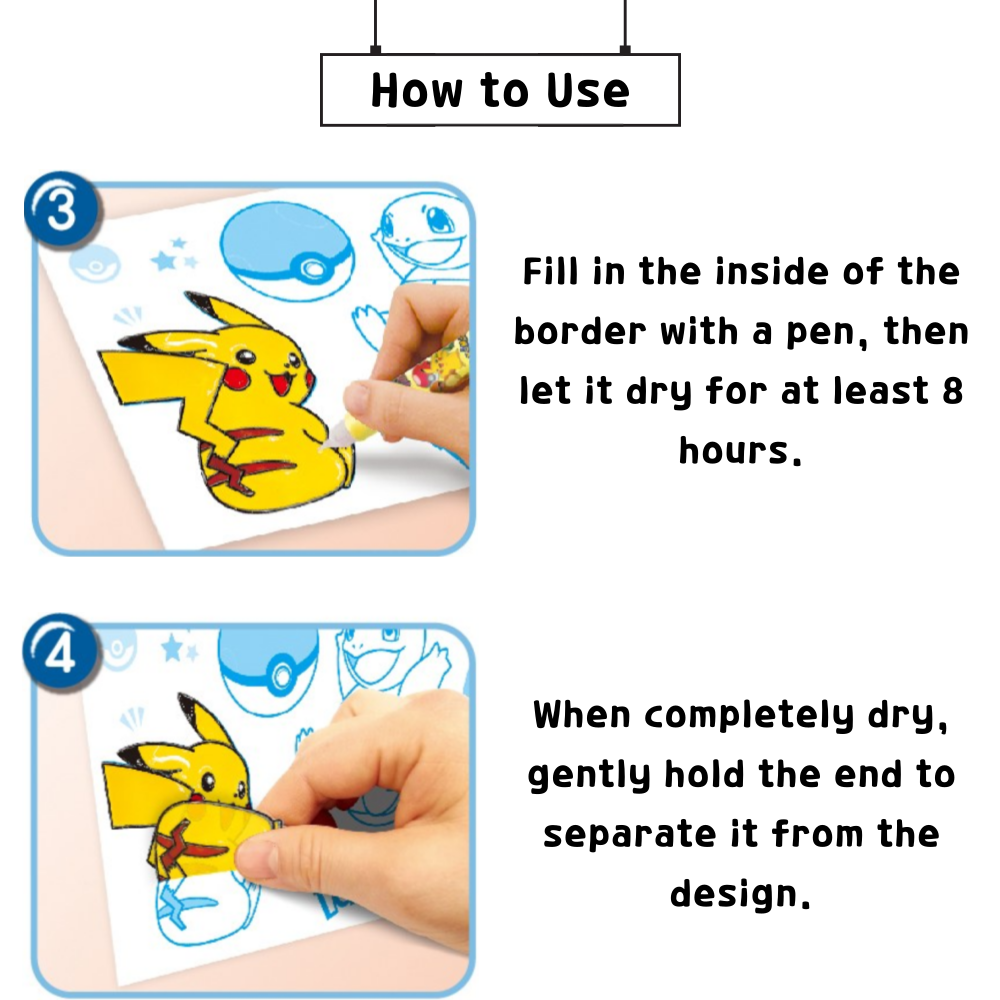 How to Use

3

Fill in the inside of the border with a pen, then let it dry for at least 8 hours.

4

When completely dry, gently hold the end to separate it from the design.