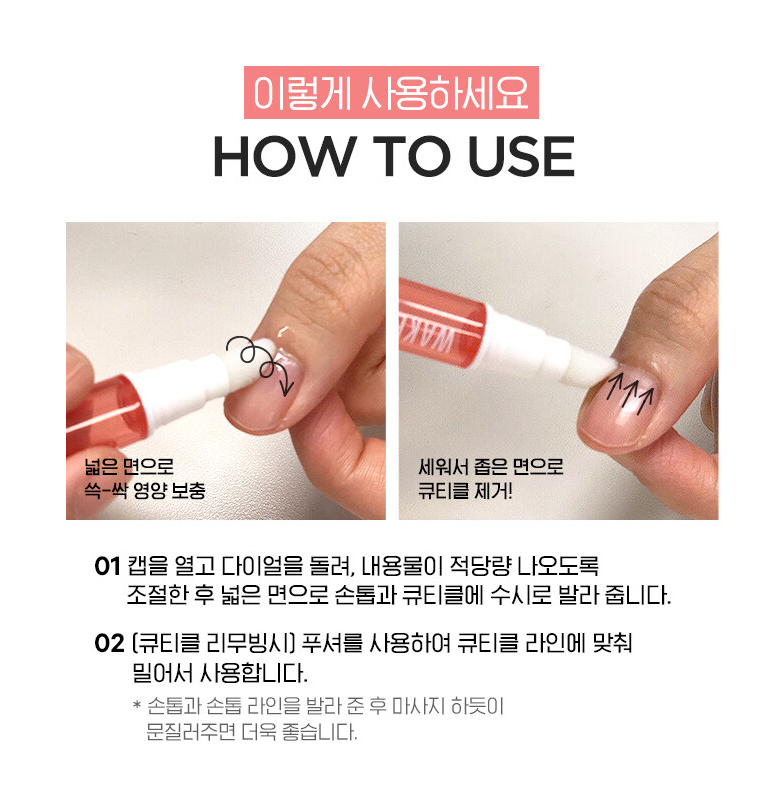 이렇게 사용하세요
HOW TO USE

넓은 면으로
쓱-싹 영양 보충

WAK

세워서 좁은 면으로
큐티클 제거!

01 캡을 열고 다이얼을 돌려, 내용물이 적당량 나오도록 조절한 후 넓은 면으로 손톱과 큐티클에 수시로 발라 줍니다.

02 (큐티클 리무빙시) 푸셔를 사용하여 큐티클 라인에 맞춰 밀어서 사용합니다.

* 손톱과 손톱 라인을 발라 준 후 마사지 하듯이 문질러주면 더욱 좋습니다.