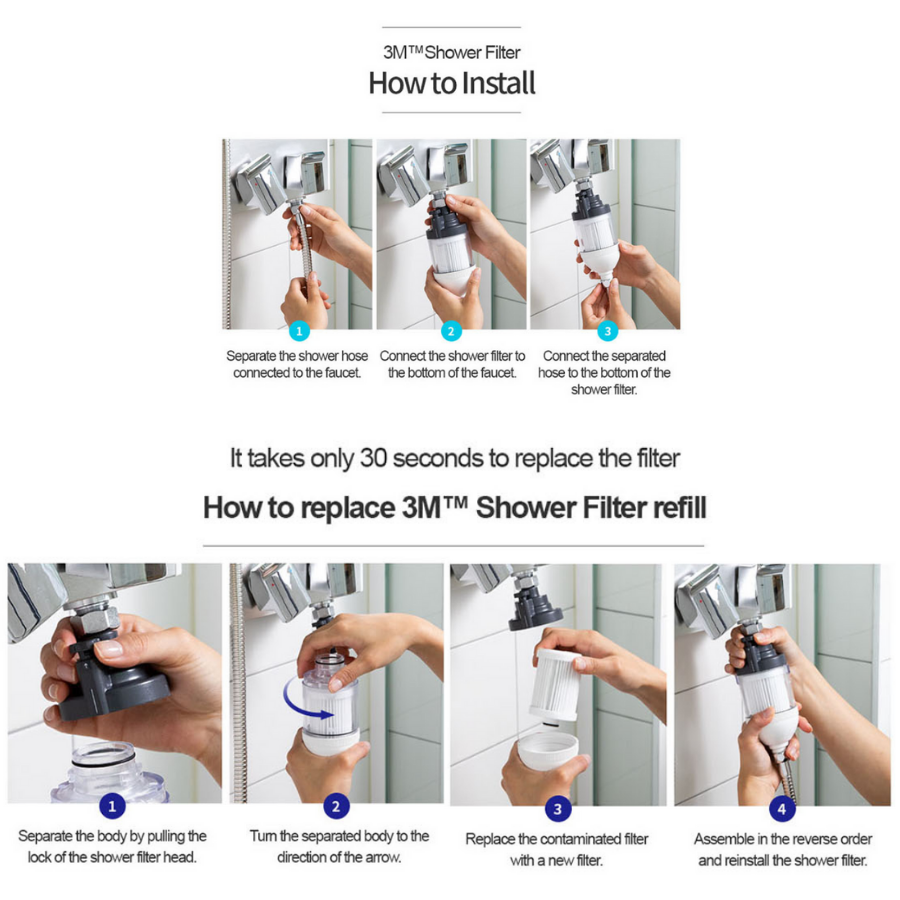 3M™Shower Filter

How to Install

1
Separate the shower hose connected to the faucet.

2
Connect the shower filter to the bottom of the faucet.

3
Connect the separated hose to the bottom of the shower filter.

It takes only 30 seconds to replace the filter

How to replace 3M™ Shower Filter refill

1
Separate the body by pulling the lock of the shower filter head.

2
Turn the separated body to the direction of the arrow.

3
Replace the contaminated filter with a new filter.

4
Assemble in the reverse order and reinstall the shower filter.