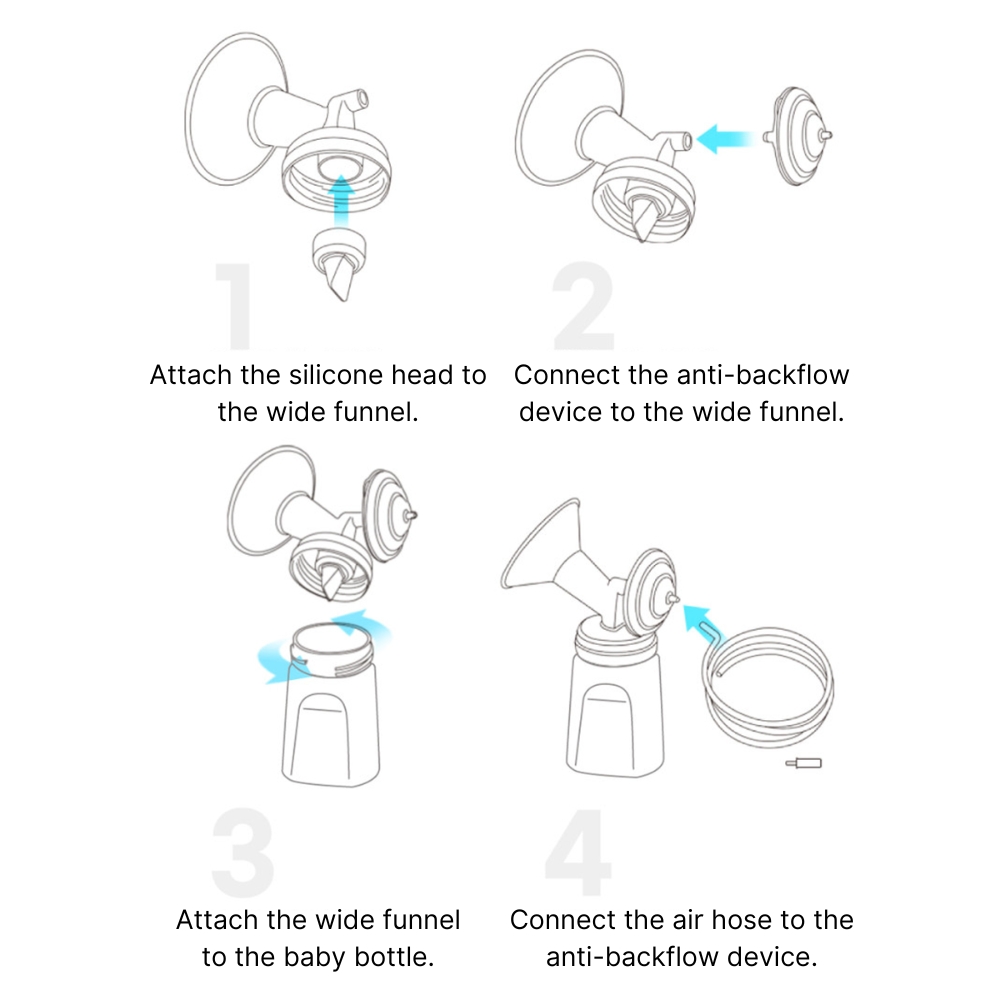 1

Attach the silicone head to the wide funnel.

2

Connect the anti-backflow device to the wide funnel.

3

Attach the wide funnel to the baby bottle.

4

Connect the air hose to the anti-backflow device.