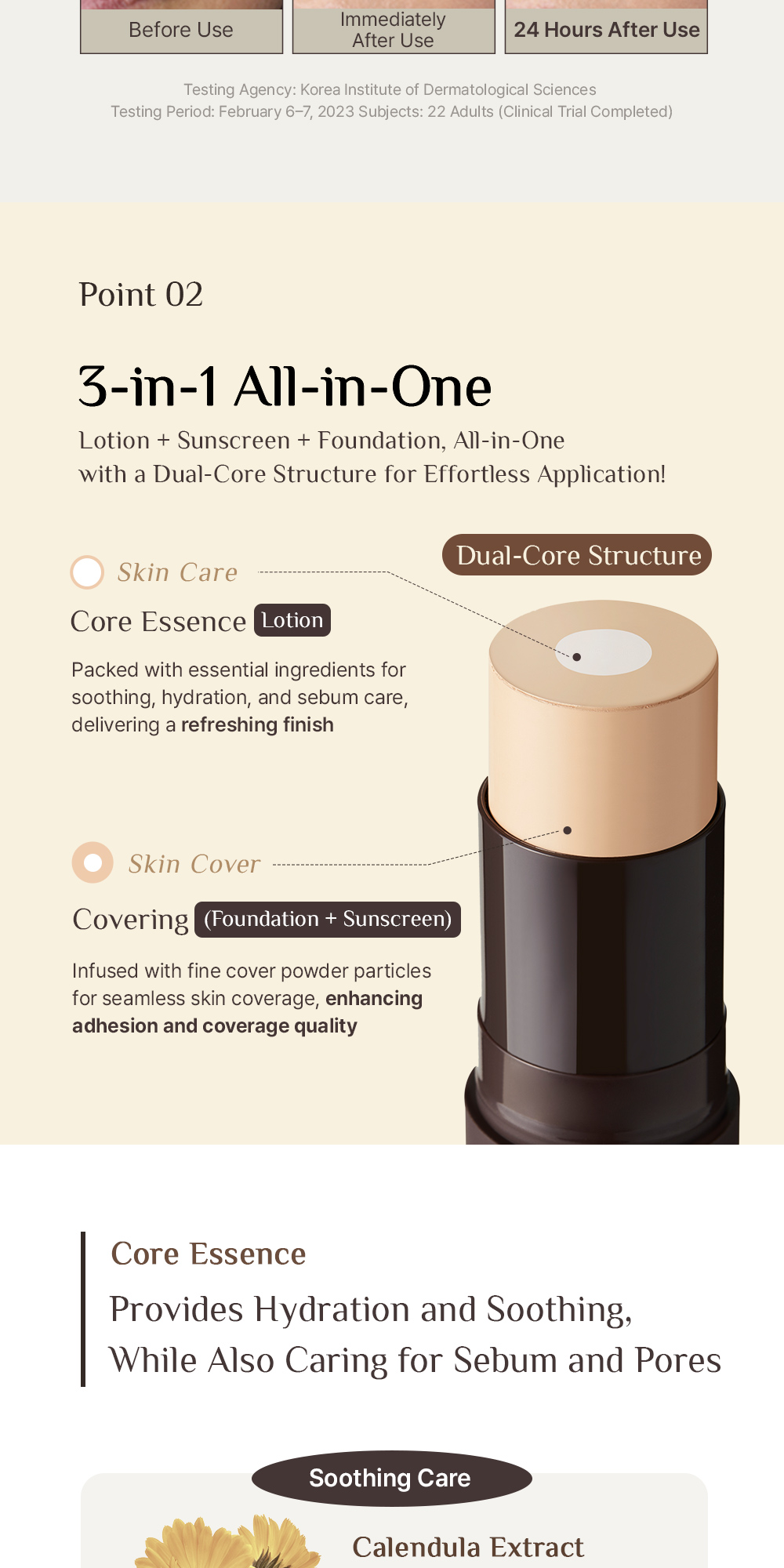 Before Use
Immediately After Use
24 Hours After Use

Testing Agency: Korea Institute of Dermatological Sciences
Testing Period: February 6–7, 2023 Subjects: 22 Adults (Clinical Trial Completed)

Point 02

3-in-1 All-in-One
Lotion + Sunscreen + Foundation, All-in-One
with a Dual-Core Structure for Effortless Application!

Dual-Core Structure

Skin Care
Core Essence Lotion
Packed with essential ingredients for soothing, hydration, and sebum care, delivering a refreshing finish

Skin Cover
Covering (Foundation + Sunscreen)
Infused with fine cover powder particles for seamless skin coverage, enhancing adhesion and coverage quality

Core Essence
Provides Hydration and Soothing,
While Also Caring for Sebum and Pores

Soothing Care
Calendula Extract