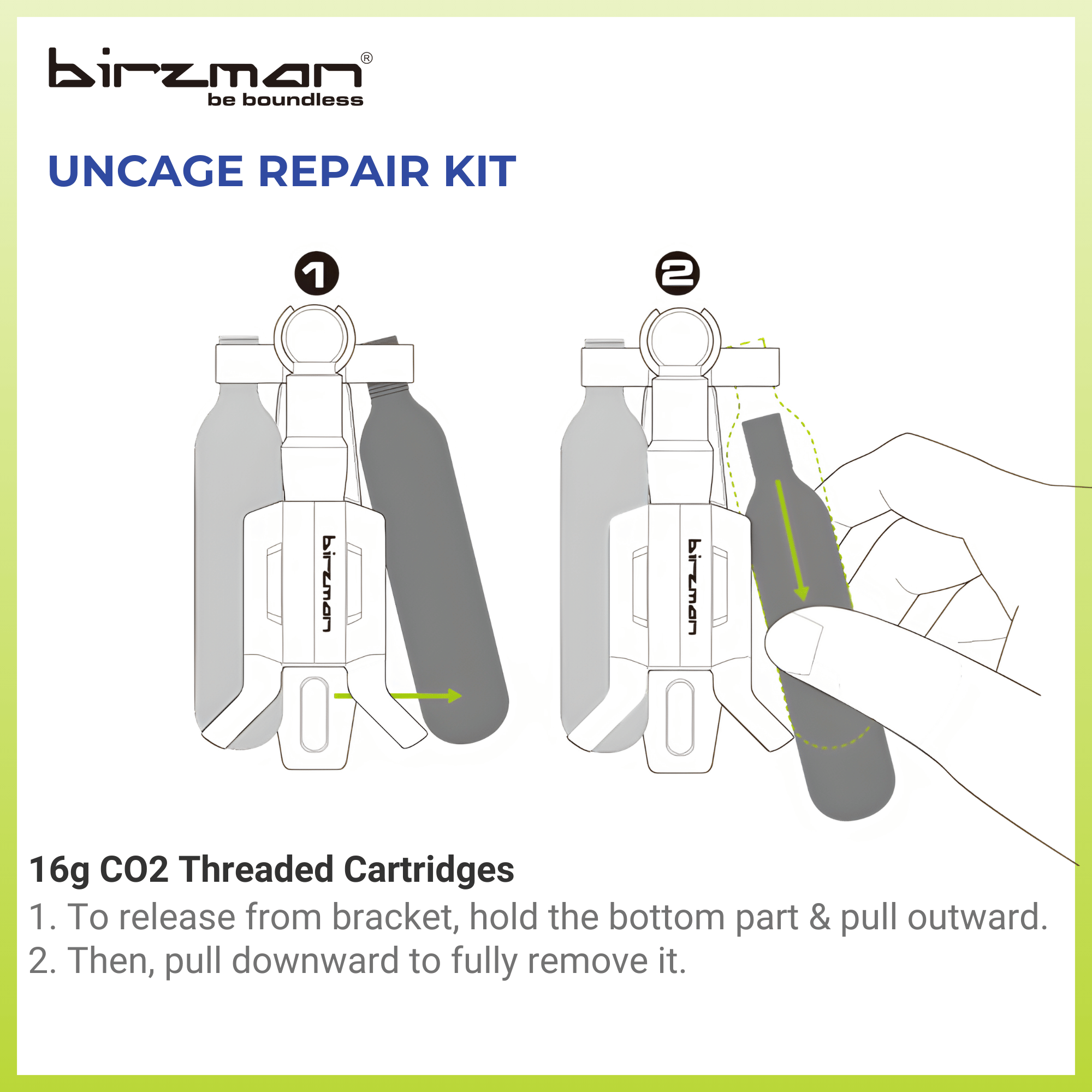 birzman®
be boundless

UNCAGE REPAIR KIT

1

2

birzman

birzman

16g CO2 Threaded Cartridges
1. To release from bracket, hold the bottom part & pull outward.
2. Then, pull downward to fully remove it.