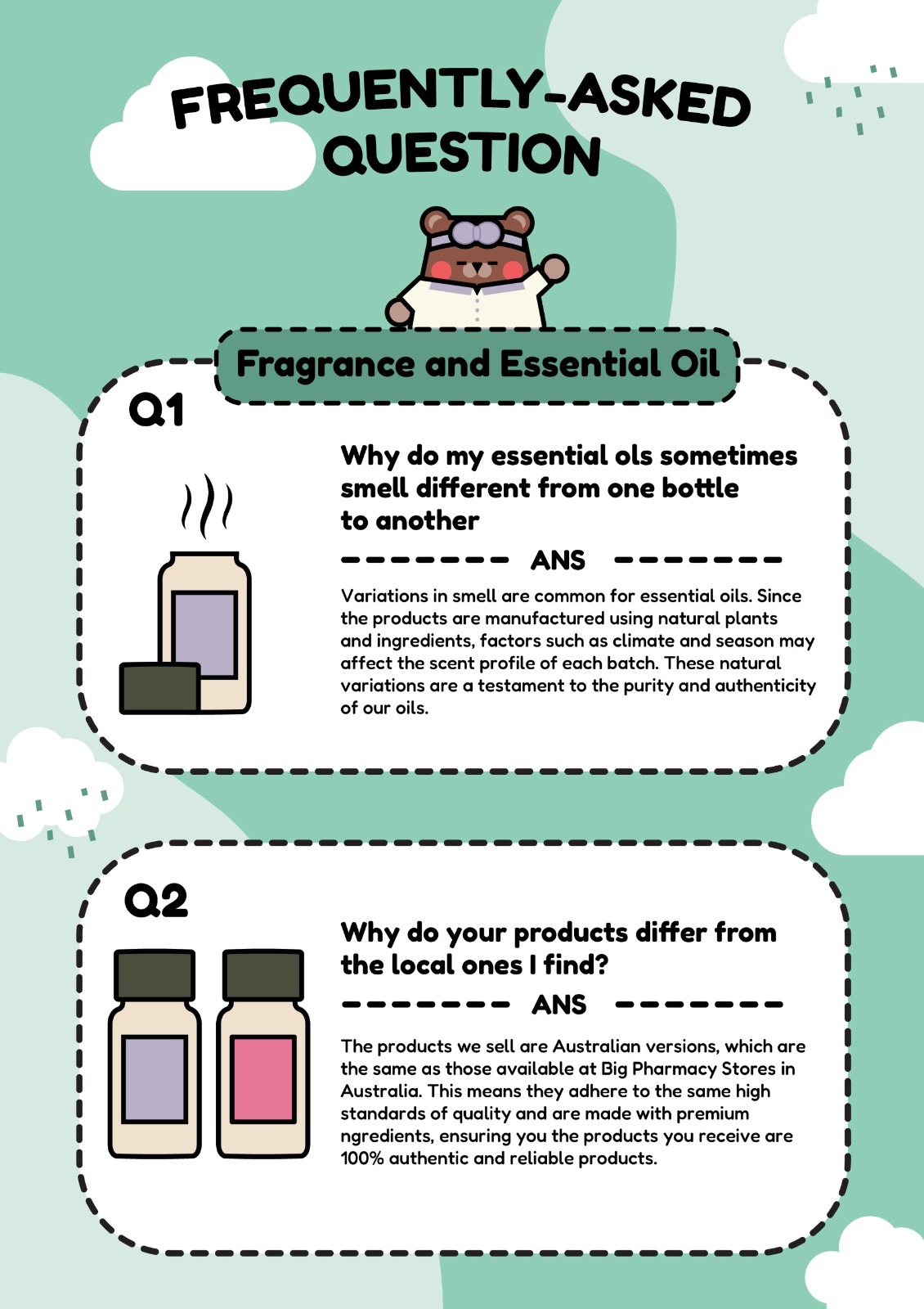 FREQUENTLY-ASKED QUESTION

Fragrance and Essential Oil

Q1

Why do my essential ols sometimes smell different from one bottle to another

ANS

Variations in smell are common for essential oils. Since the products are manufactured using natural plants and ingredients, factors such as climate and season may affect the scent profile of each batch. These natural variations are a testament to the purity and authenticity of our oils.

Q2

Why do your products differ from the local ones I find?

ANS

The products we sell are Australian versions, which are the same as those available at Big Pharmacy Stores in Australia. This means they adhere to the same high standards of quality and are made with premium ngredients, ensuring you the products you receive are 100% authentic and reliable products.