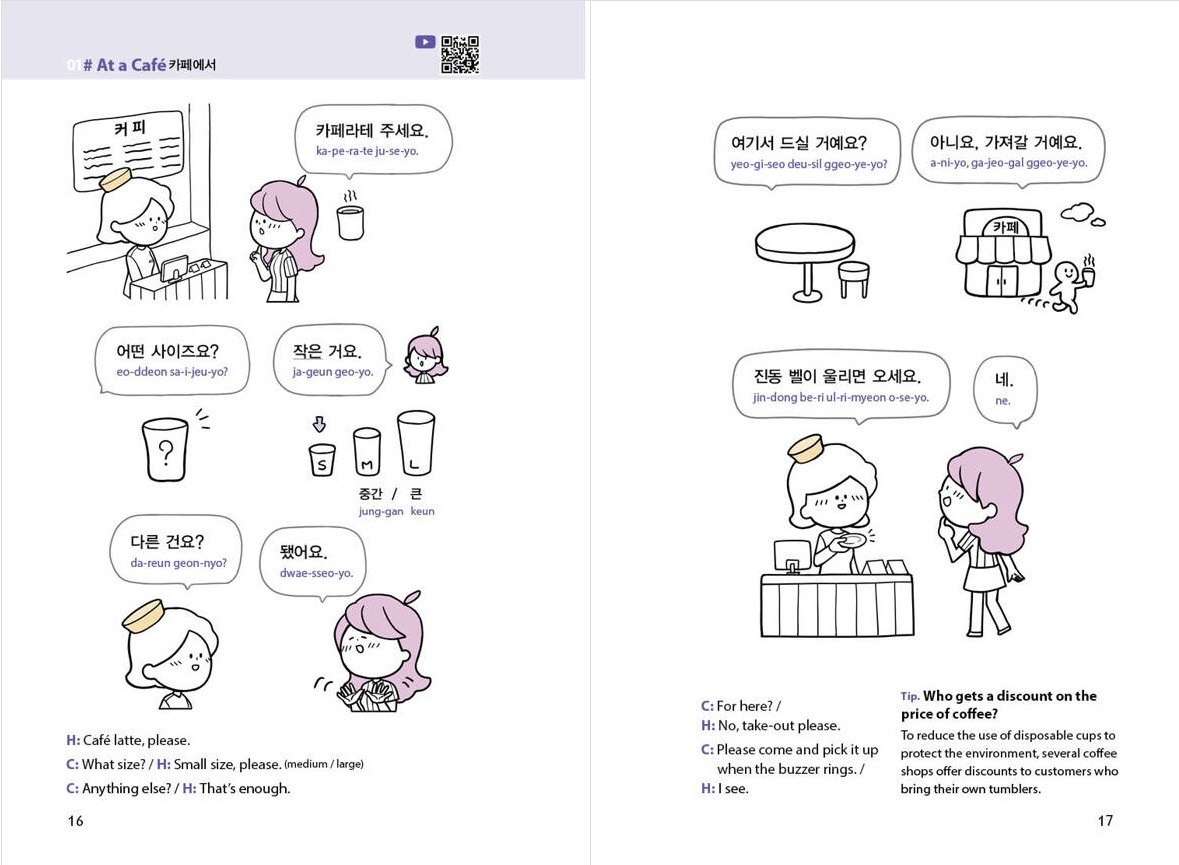 01 # At a Café 카페에서

커피

카페라테 주세요.
ka-pe-ra-te ju-se-yo.

어떤 사이즈요?
eo-ddeon sa-i-jeu-yo?

작은 거요.
ja-geun geo-yo.

?

S M L

중간 / 큰
jung-gan keun

다른 건요?
da-reun geon-nyo?

됐어요.
dwae-sseo-yo.

H: Café latte, please.
C: What size? / H: Small size, please. (medium / large)
C: Anything else? / H: That's enough.

16

여기서 드실 거예요?
yeo-gi-seo deu-sil ggeo-ye-yo?

아니요, 가져갈 거예요.
a-ni-yo, ga-jeo-gal ggeo-ye-yo.

카페

진동 벨이 울리면 오세요.
jin-dong be-ri ul-ri-myeon o-se-yo.

네.
ne.

C: For here? /
H: No, take-out please.
C: Please come and pick it up when the buzzer rings. /
H: I see.

Tip. Who gets a discount on the price of coffee?
To reduce the use of disposable cups to protect the environment, several coffee shops offer discounts to customers who bring their own tumblers.

17