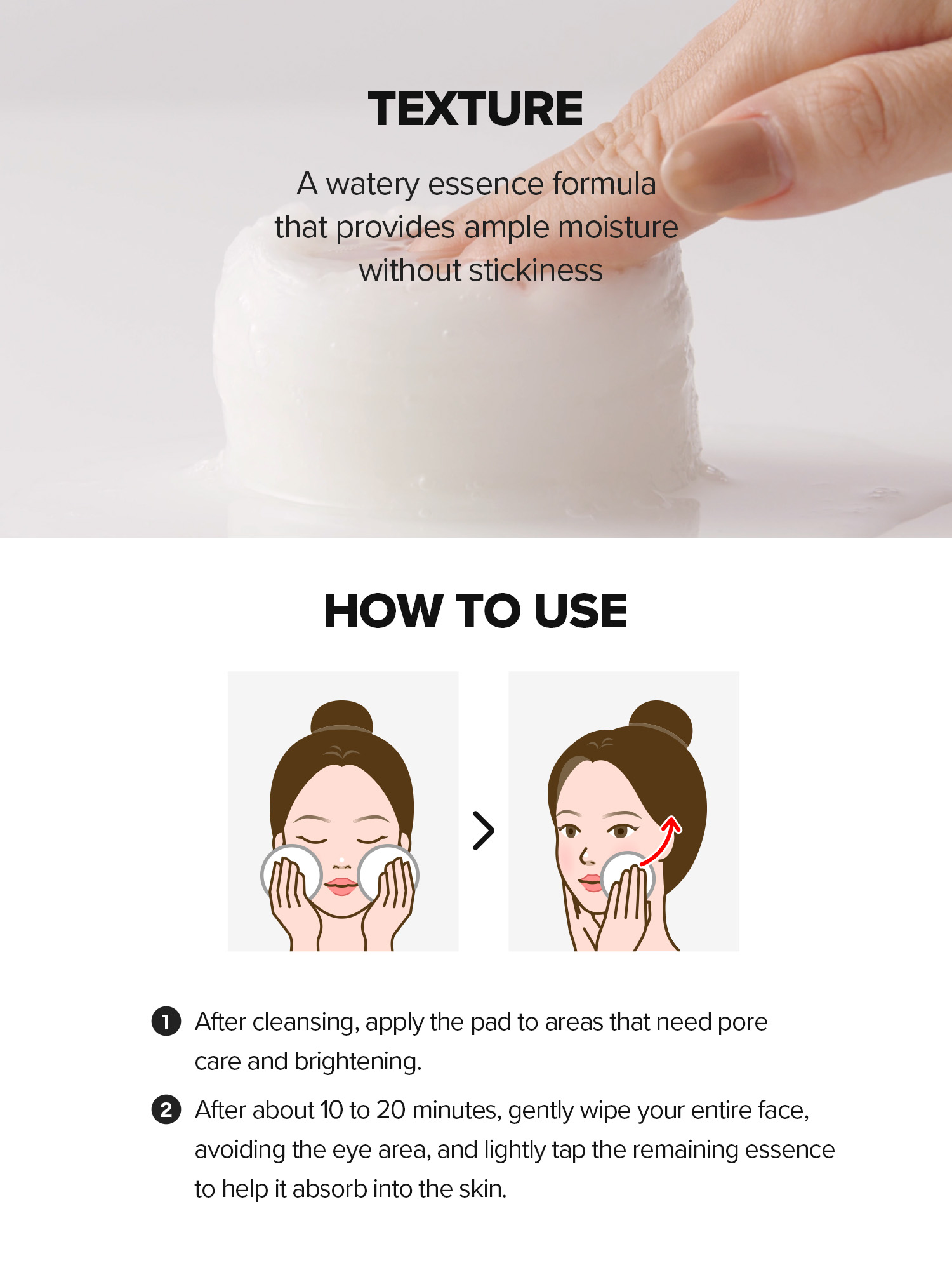 TEXTURE

A watery essence formula that provides ample moisture without stickiness

HOW TO USE

1 After cleansing, apply the pad to areas that need pore care and brightening.

2 After about 10 to 20 minutes, gently wipe your entire face, avoiding the eye area, and lightly tap the remaining essence to help it absorb into the skin.