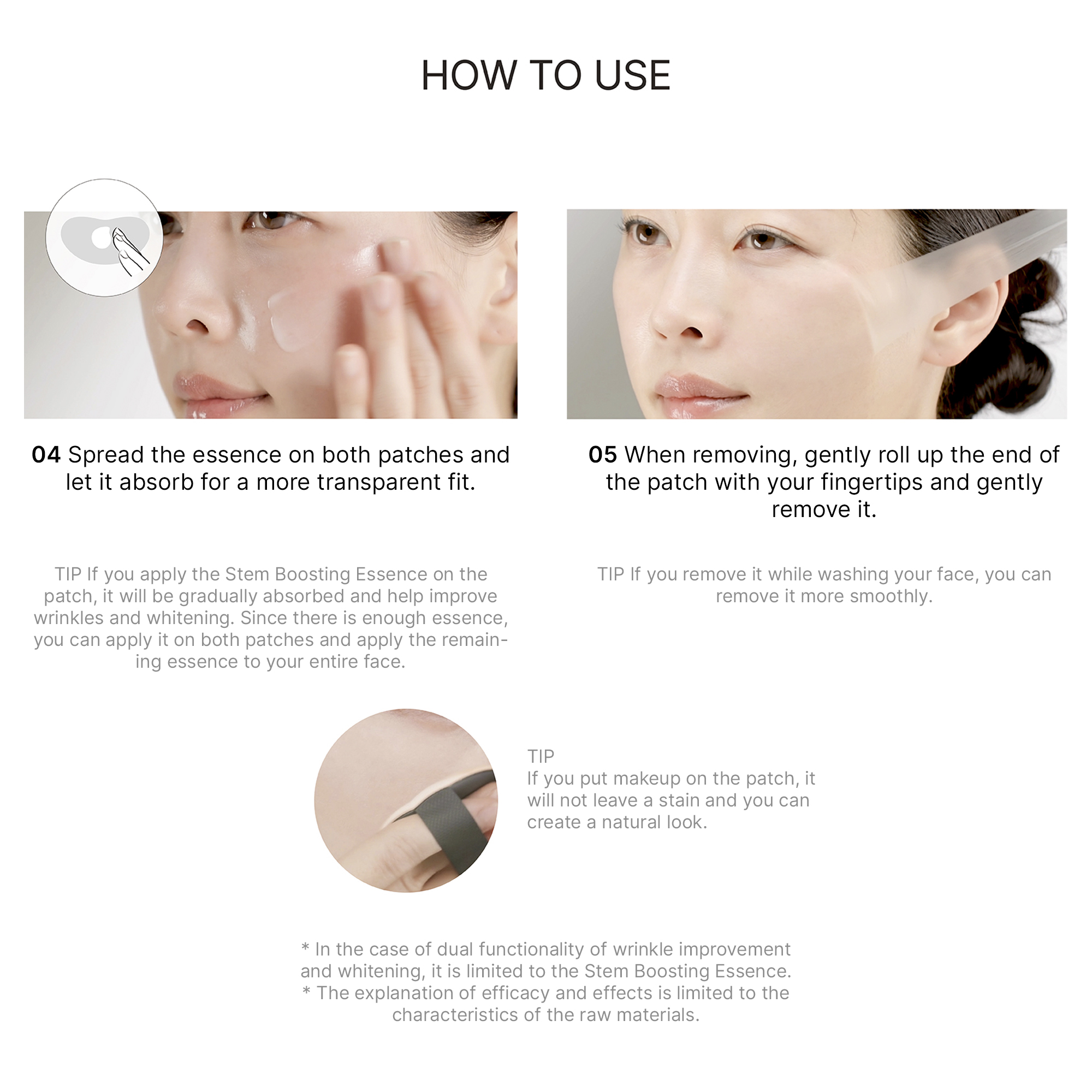 HOW TO USE

04 Spread the essence on both patches and let it absorb for a more transparent fit.

TIP If you apply the Stem Boosting Essence on the patch, it will be gradually absorbed and help improve wrinkles and whitening. Since there is enough essence, you can apply it on both patches and apply the remaining essence to your entire face.

05 When removing, gently roll up the end of the patch with your fingertips and gently remove it.

TIP If you remove it while washing your face, you can remove it more smoothly.

TIP
If you put makeup on the patch, it will not leave a stain and you can create a natural look.

* In the case of dual functionality of wrinkle improvement and whitening, it is limited to the Stem Boosting Essence.
* The explanation of efficacy and effects is limited to the characteristics of the raw materials.