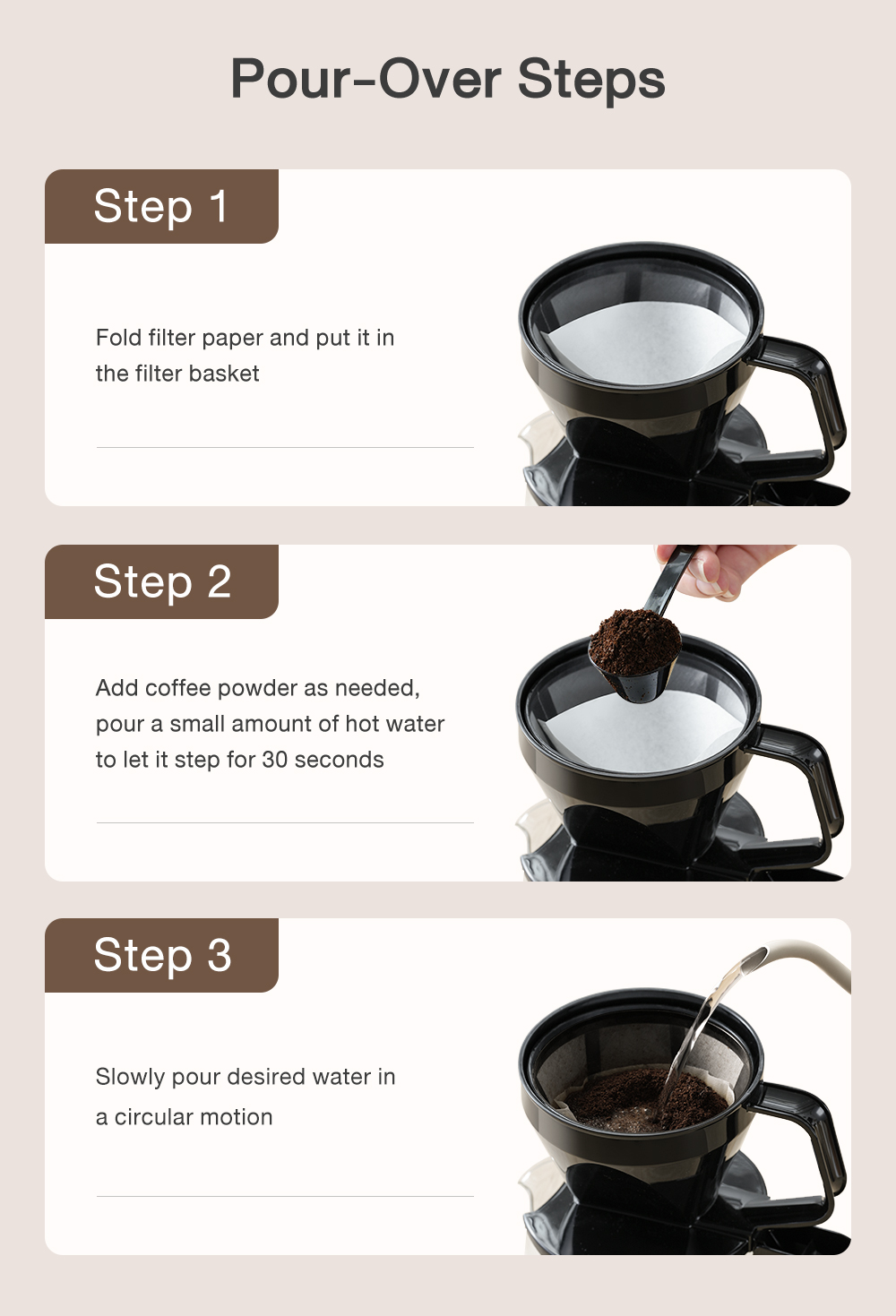 Pour-Over Steps

Step 1

Fold filter paper and put it in the filter basket

Step 2

Add coffee powder as needed, pour a small amount of hot water to let it step for 30 seconds

Step 3

Slowly pour desired water in a circular motion