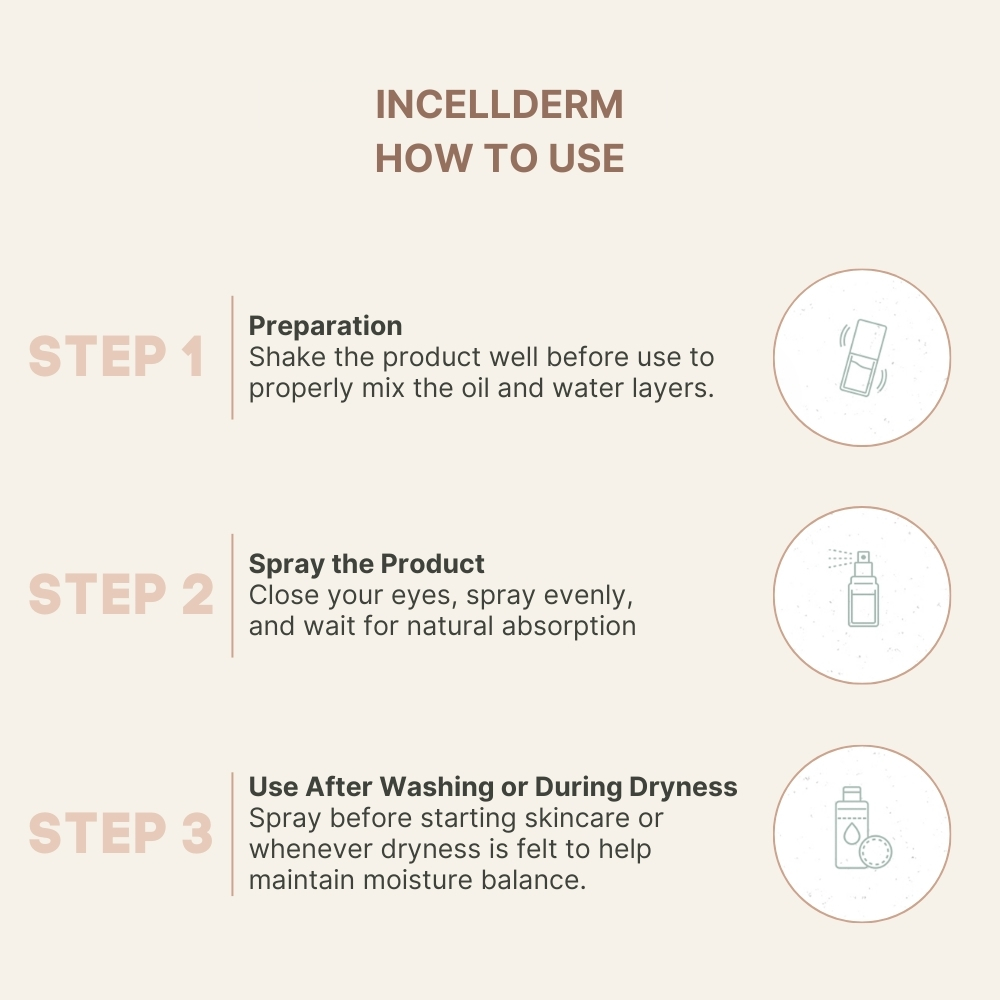 INCELLDERM
HOW TO USE

STEP 1
Preparation
Shake the product well before use to properly mix the oil and water layers.

STEP 2
Spray the Product
Close your eyes, spray evenly, and wait for natural absorption

STEP 3
Use After Washing or During Dryness
Spray before starting skincare or whenever dryness is felt to help maintain moisture balance.