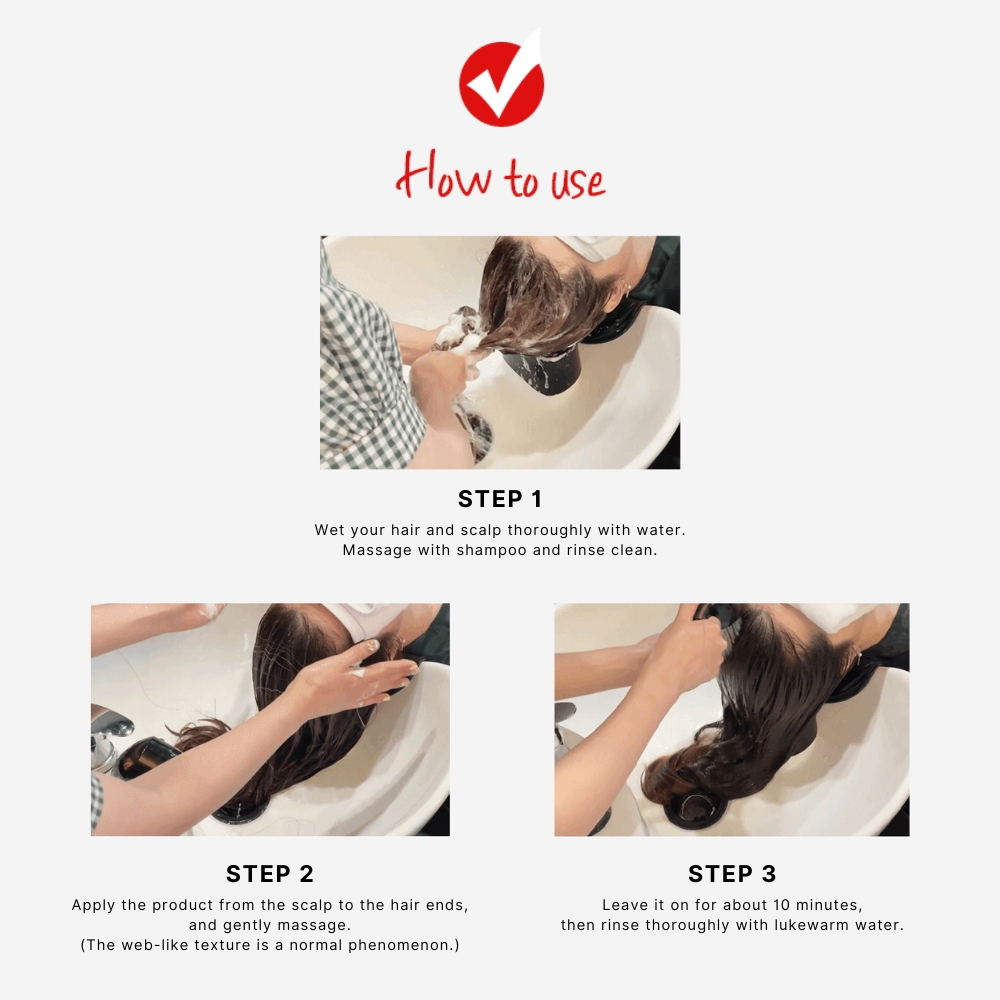 How to use

STEP 1
Wet your hair and scalp thoroughly with water.
Massage with shampoo and rinse clean.

STEP 2
Apply the product from the scalp to the hair ends, and gently massage.
(The web-like texture is a normal phenomenon.)

STEP 3
Leave it on for about 10 minutes,
then rinse thoroughly with lukewarm water.