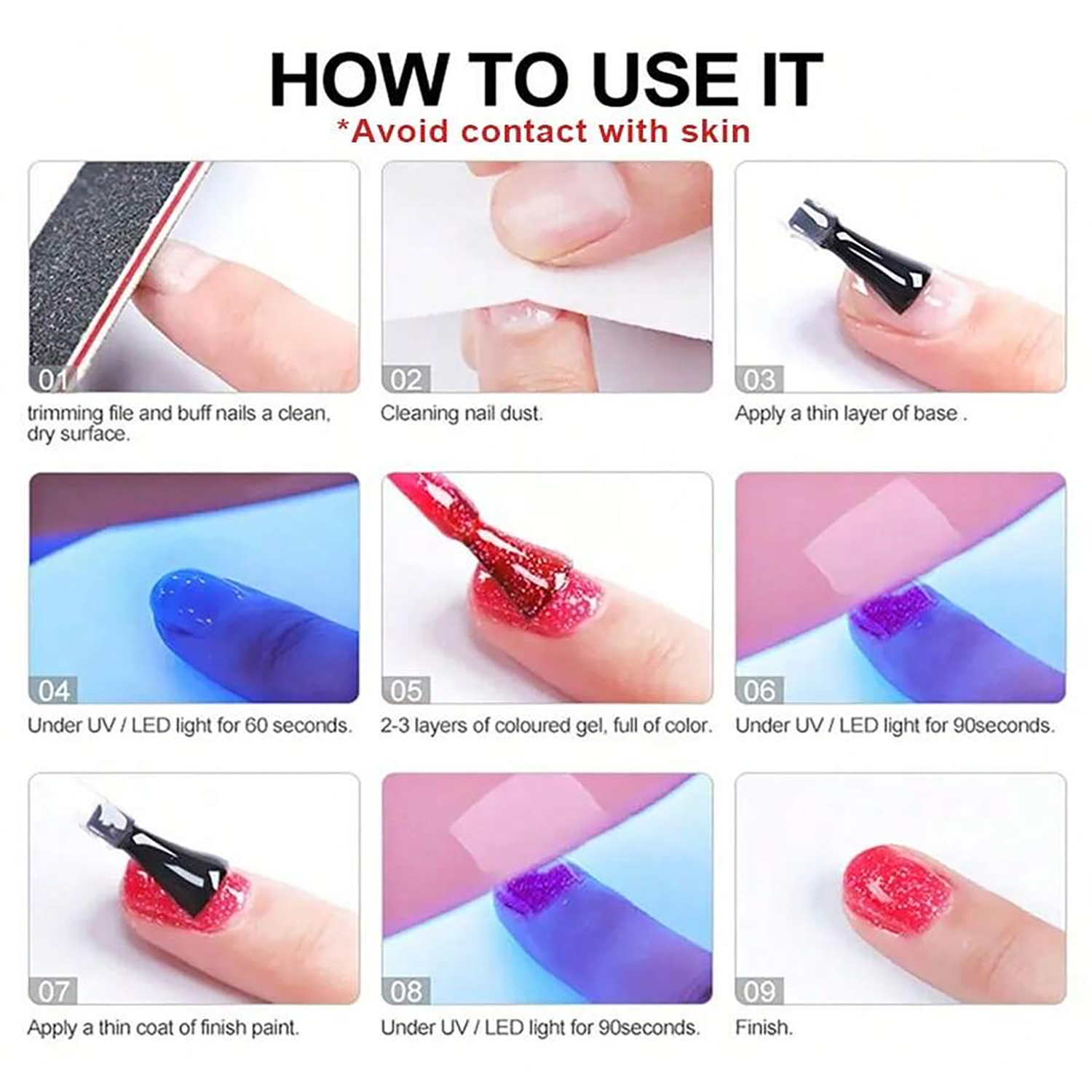 HOW TO USE IT
*Avoid contact with skin

01
trimming file and buff nails a clean, dry surface.

02
Cleaning nail dust.

03
Apply a thin layer of base .

04
Under UV / LED light for 60 seconds.

05
2-3 layers of coloured gel, full of color.

06
Under UV / LED light for 90seconds.

07
Apply a thin coat of finish paint.

08
Under UV / LED light for 90seconds.

09
Finish.