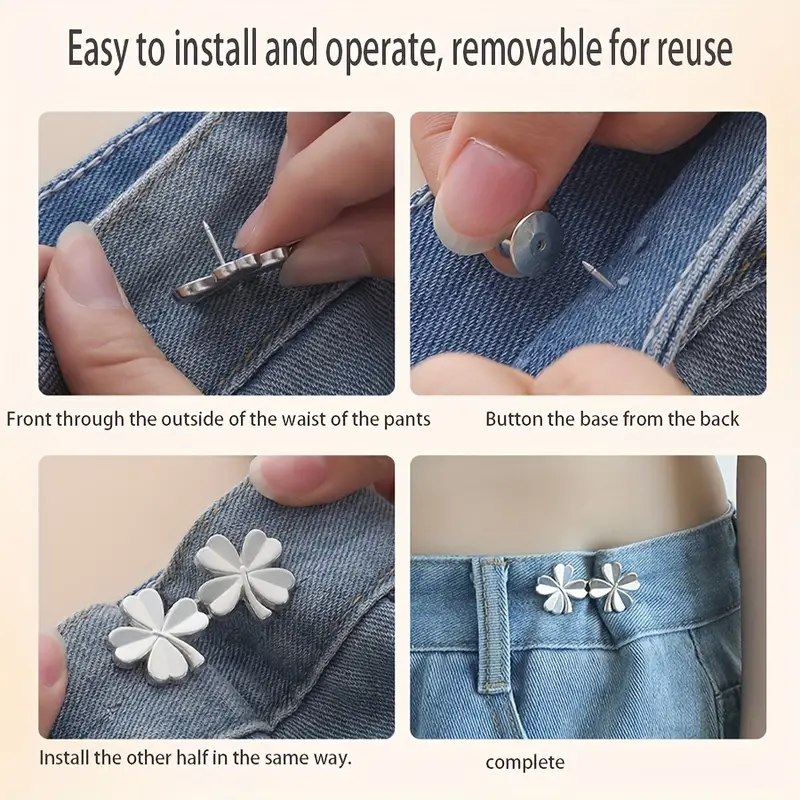 Easy to install and operate, removable for reuse

Front through the outside of the waist of the pants

Button the base from the back

Install the other half in the same way.

complete