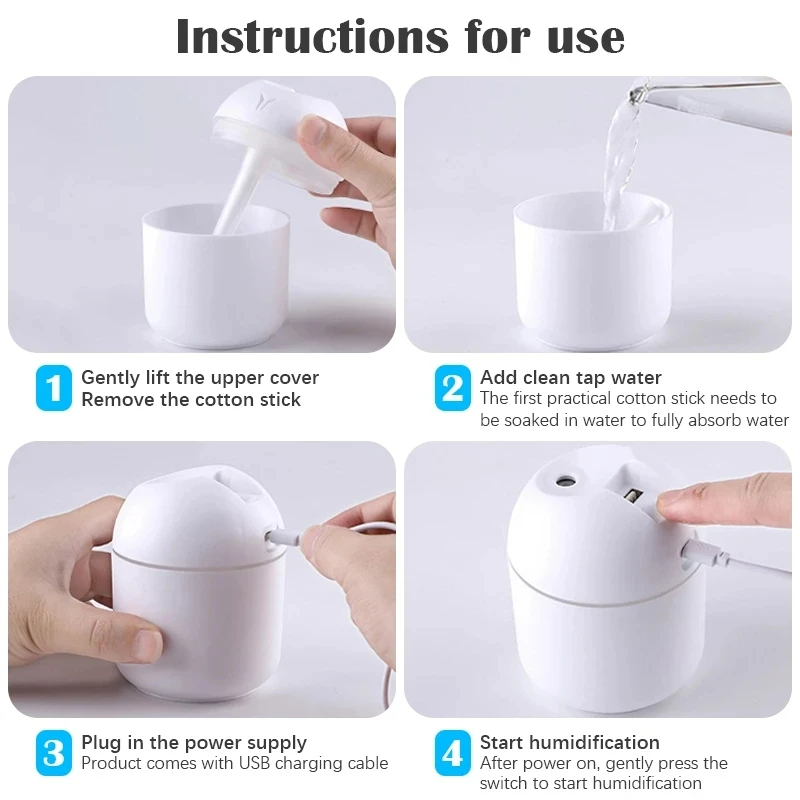 Instructions for use

1 Gently lift the upper cover
Remove the cotton stick

2 Add clean tap water
The first practical cotton stick needs to be soaked in water to fully absorb water

3 Plug in the power supply
Product comes with USB charging cable

4 Start humidification
After power on, gently press the switch to start humidification