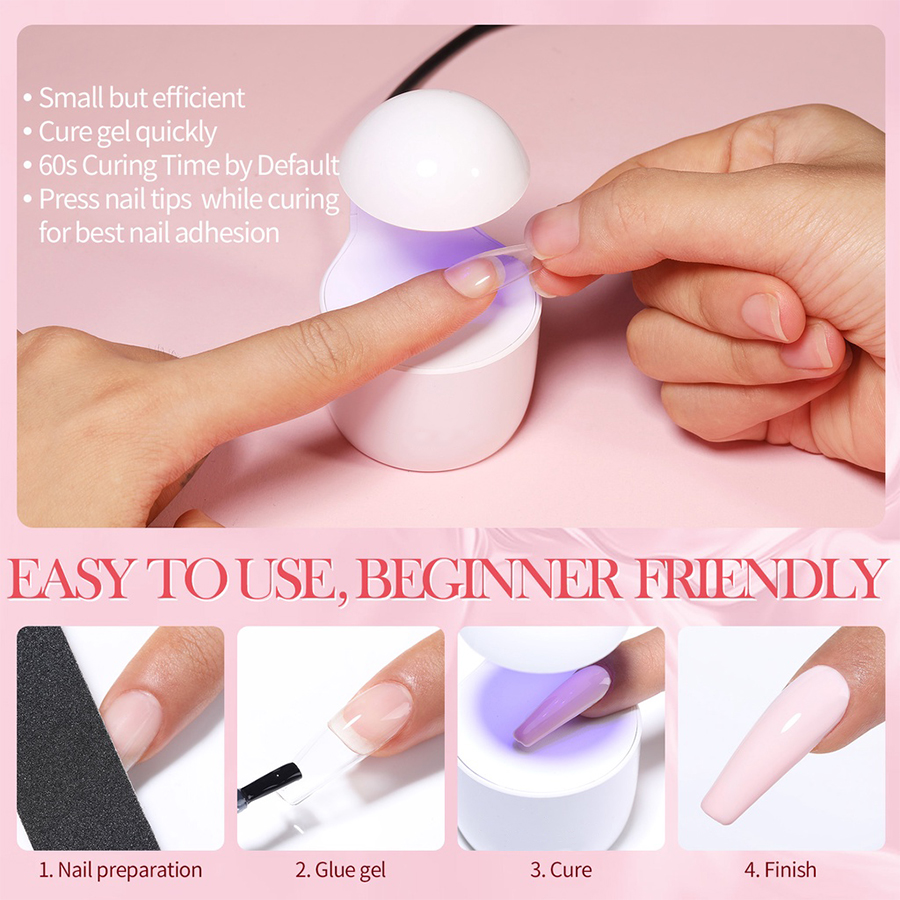 • Small but efficient
• Cure gel quickly
• 60s Curing Time by Default
• Press nail tips while curing for best nail adhesion

EASY TO USE, BEGINNER FRIENDLY

1. Nail preparation

2. Glue gel

3. Cure

4. Finish