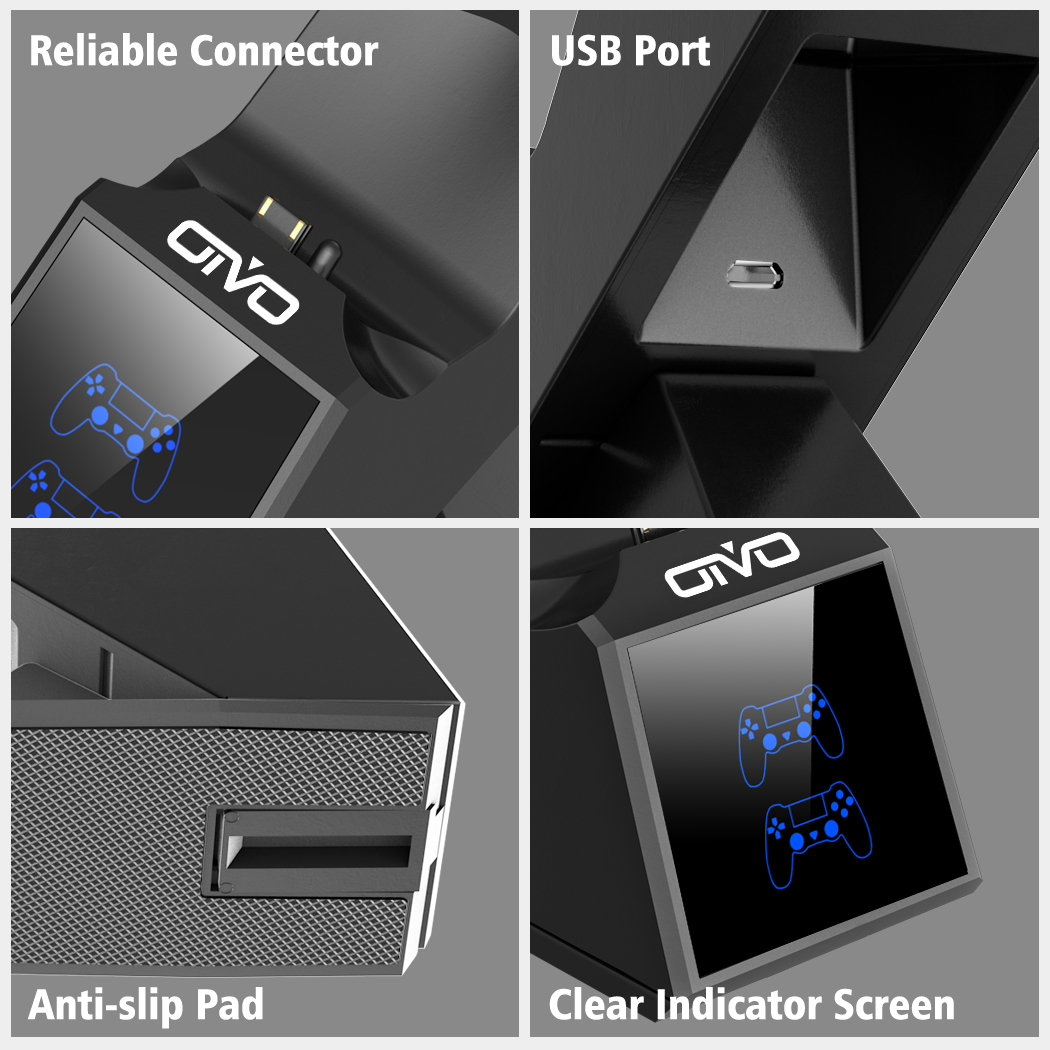 Reliable Connector

OIVO

USB Port

Anti-slip Pad

OIVO

Clear Indicator Screen