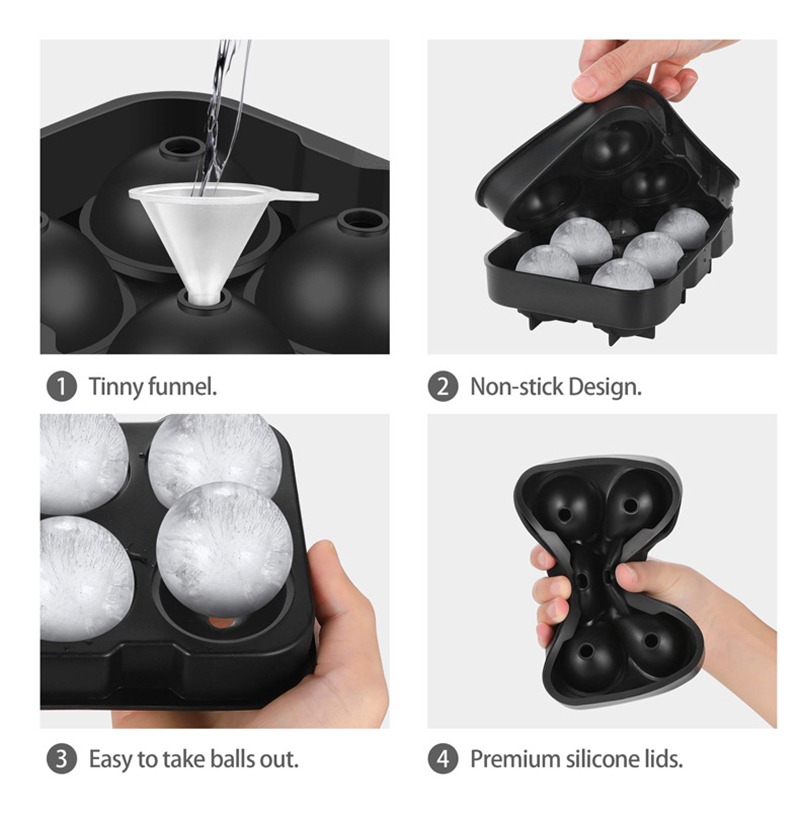 1 Tinny funnel.

2 Non-stick Design.

3 Easy to take balls out.

4 Premium silicone lids.