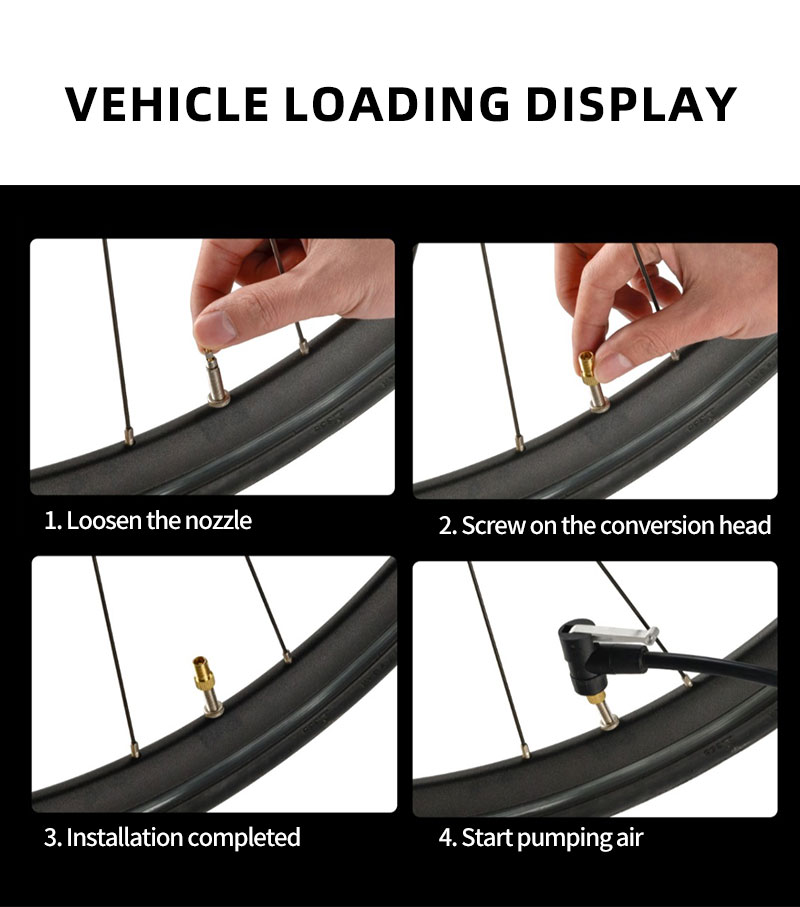 VEHICLE LOADING DISPLAY

1. Loosen the nozzle

2. Screw on the conversion head

3. Installation completed

4. Start pumping air