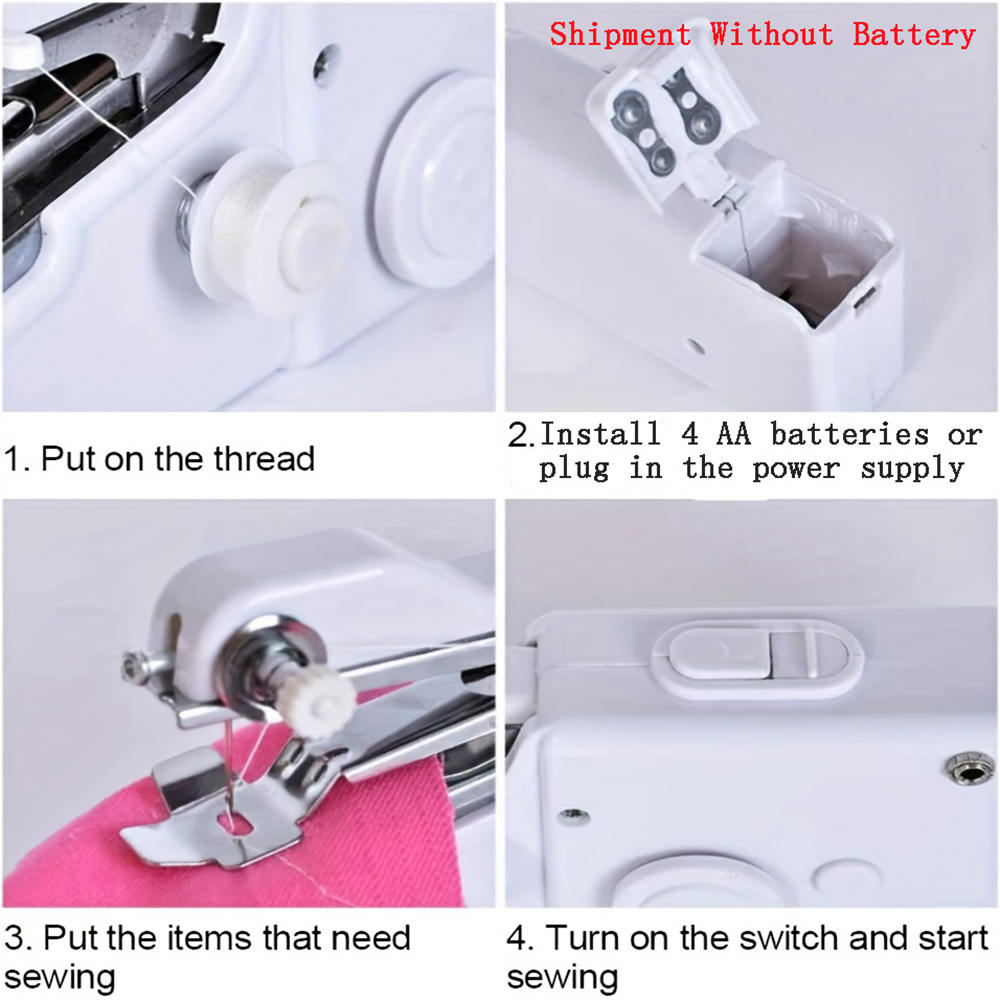 Shipment Without Battery

1. Put on the thread

2.Install 4 AA batteries or plug in the power supply

3. Put the items that need sewing

4. Turn on the switch and start sewing