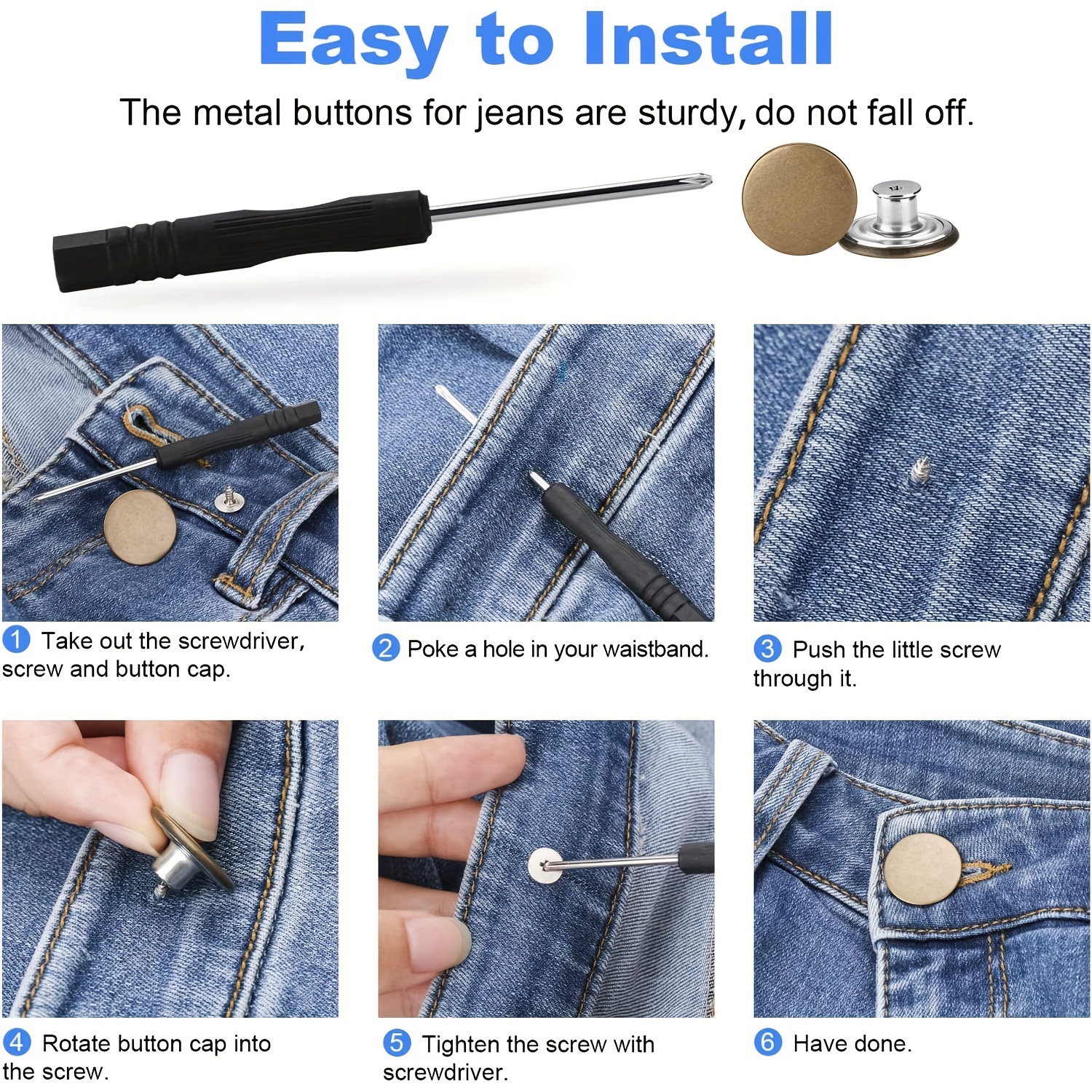 Easy to Install

The metal buttons for jeans are sturdy, do not fall off.

1 Take out the screwdriver, screw and button cap.

2 Poke a hole in your waistband.

3 Push the little screw through it.

4 Rotate button cap into the screw.

5 Tighten the screw with screwdriver.

6 Have done.