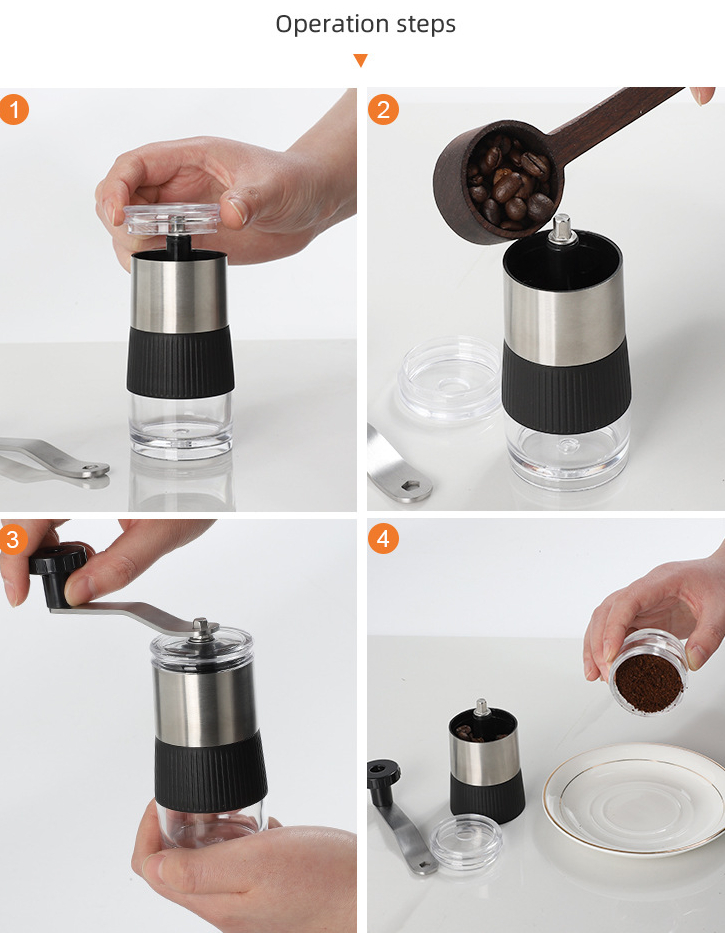 Operation steps

1

2

3

4