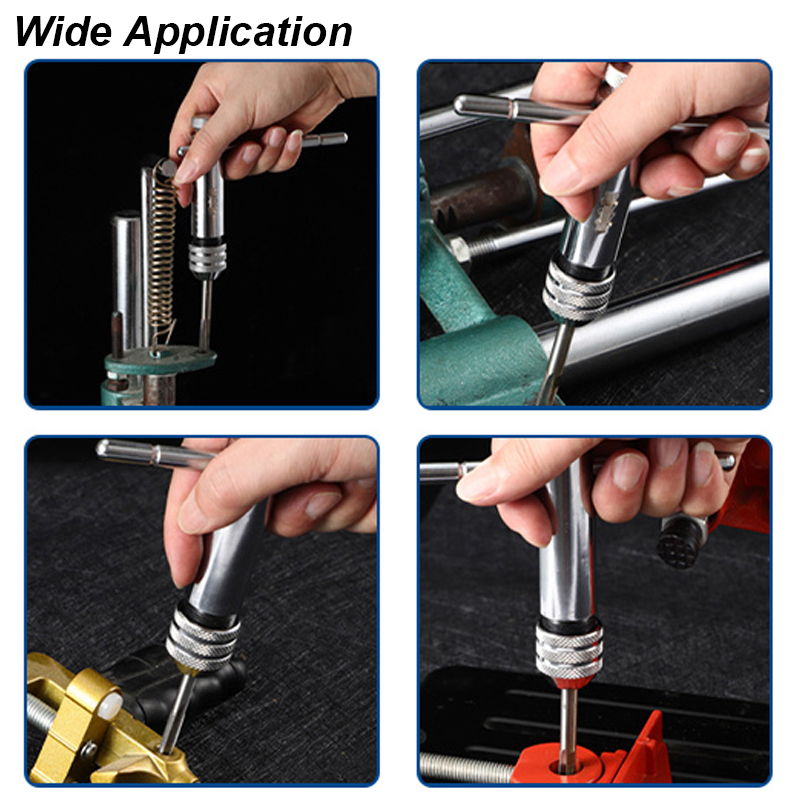 Wide Application