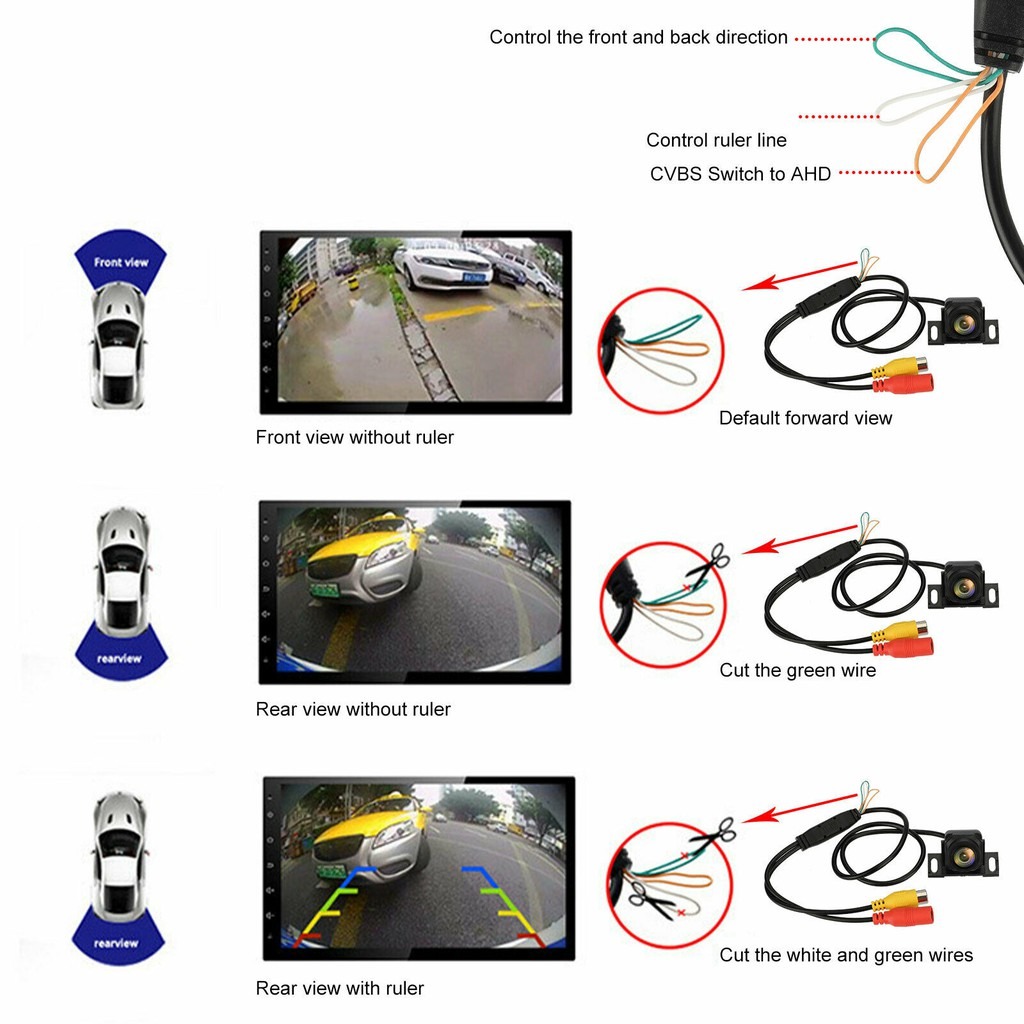 Control the front and back direction

Control ruler line

CVBS Switch to AHD

Front view

Front view without ruler

Default forward view

rearview

Rear view without ruler

Cut the green wire

rearview

Rear view with ruler

Cut the white and green wires