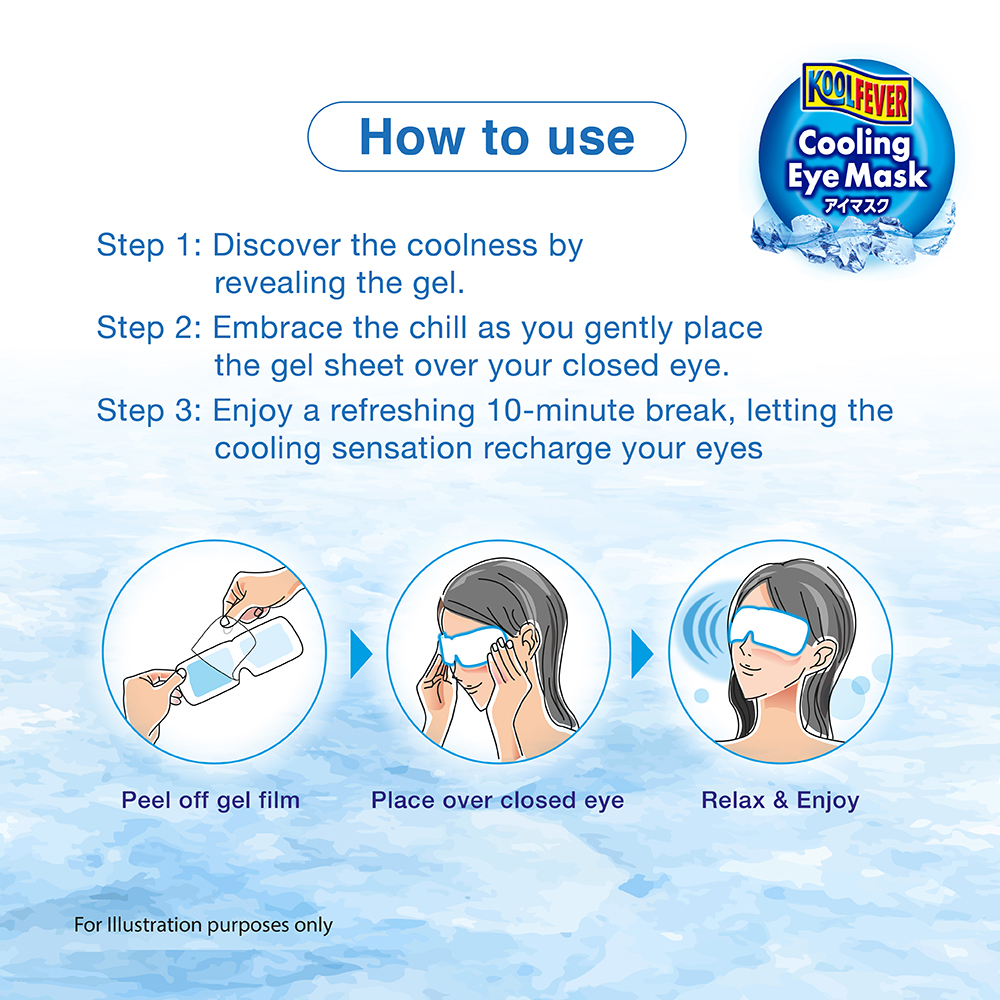 How to use

KOOLFEVER
Cooling Eye Mask
アイマスク

Step 1: Discover the coolness by revealing the gel.

Step 2: Embrace the chill as you gently place the gel sheet over your closed eye.

Step 3: Enjoy a refreshing 10-minute break, letting the cooling sensation recharge your eyes

Peel off gel film

Place over closed eye

Relax & Enjoy

For Illustration purposes only