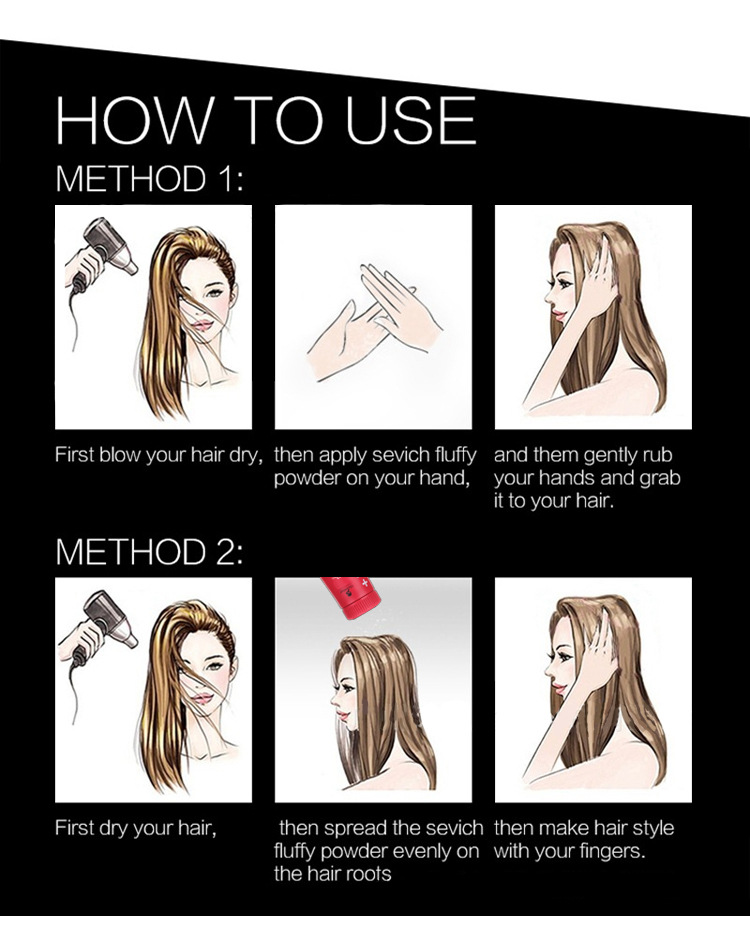 HOW TO USE

METHOD 1:

First blow your hair dry,

then apply sevich fluffy powder on your hand,

and them gently rub your hands and grab it to your hair.

METHOD 2:

First dry your hair,

then spread the sevich fluffy powder evenly on the hair roots

then make hair style with your fingers.