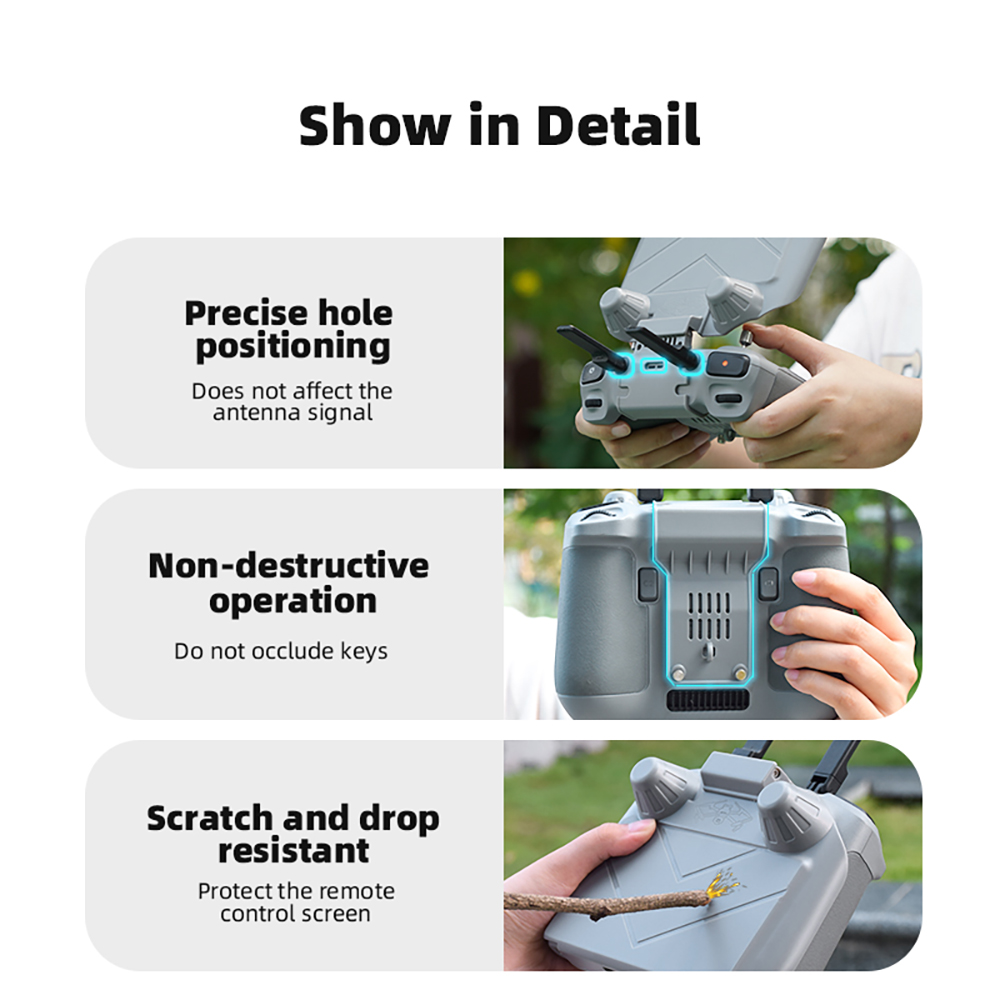 Show in Detail

Precise hole positioning

Does not affect the antenna signal

Non-destructive operation

Do not occlude keys

Scratch and drop resistant

Protect the remote control screen