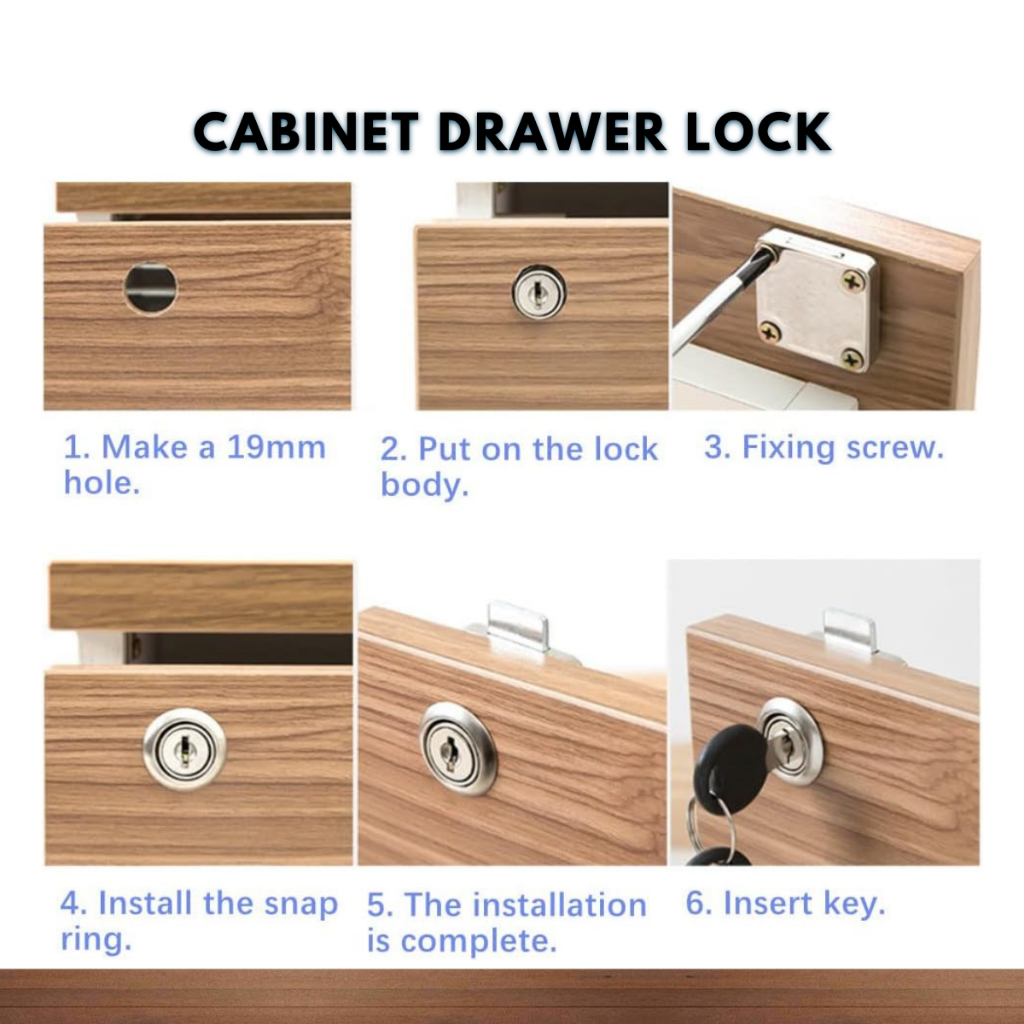 CABINET DRAWER LOCK

1. Make a 19mm hole.

2. Put on the lock body.

3. Fixing screw.

4. Install the snap ring.

5. The installation is complete.

6. Insert key.