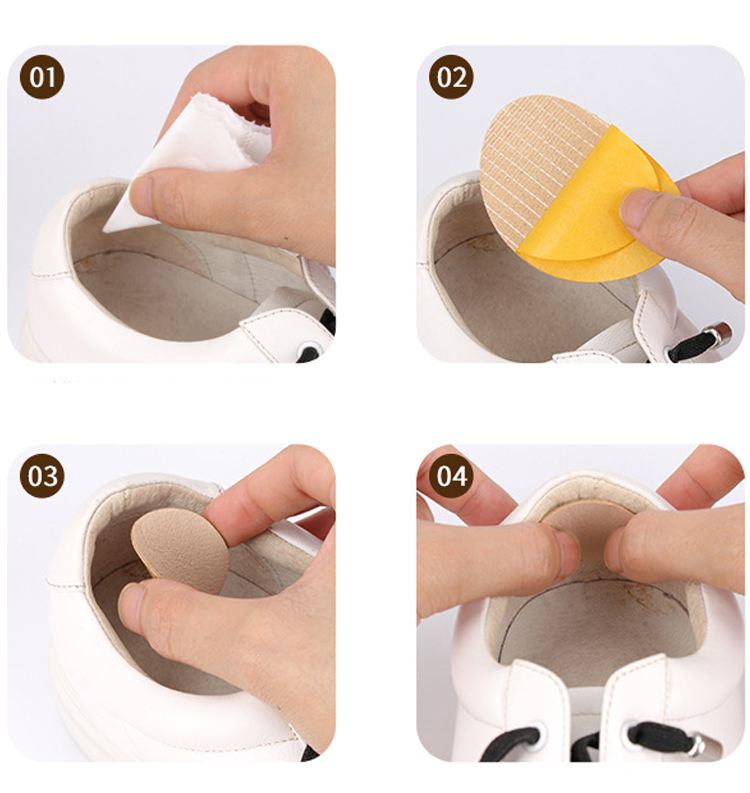 01

02

03

04