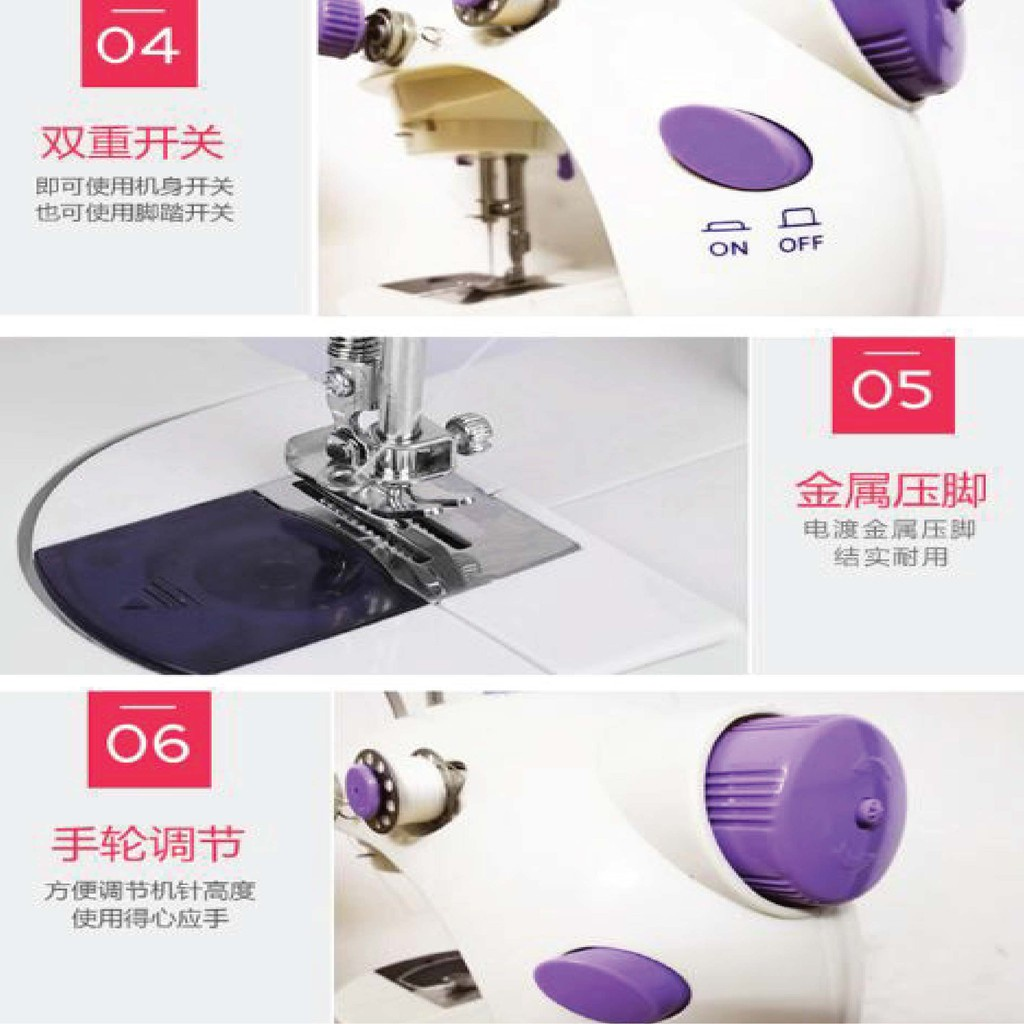 04

双重开关

即可使用机身开关
也可使用脚踏开关

ON OFF

05

金属压脚

电渡金属压脚
结实耐用

06

手轮调节

方便调节机针高度
使用得心应手