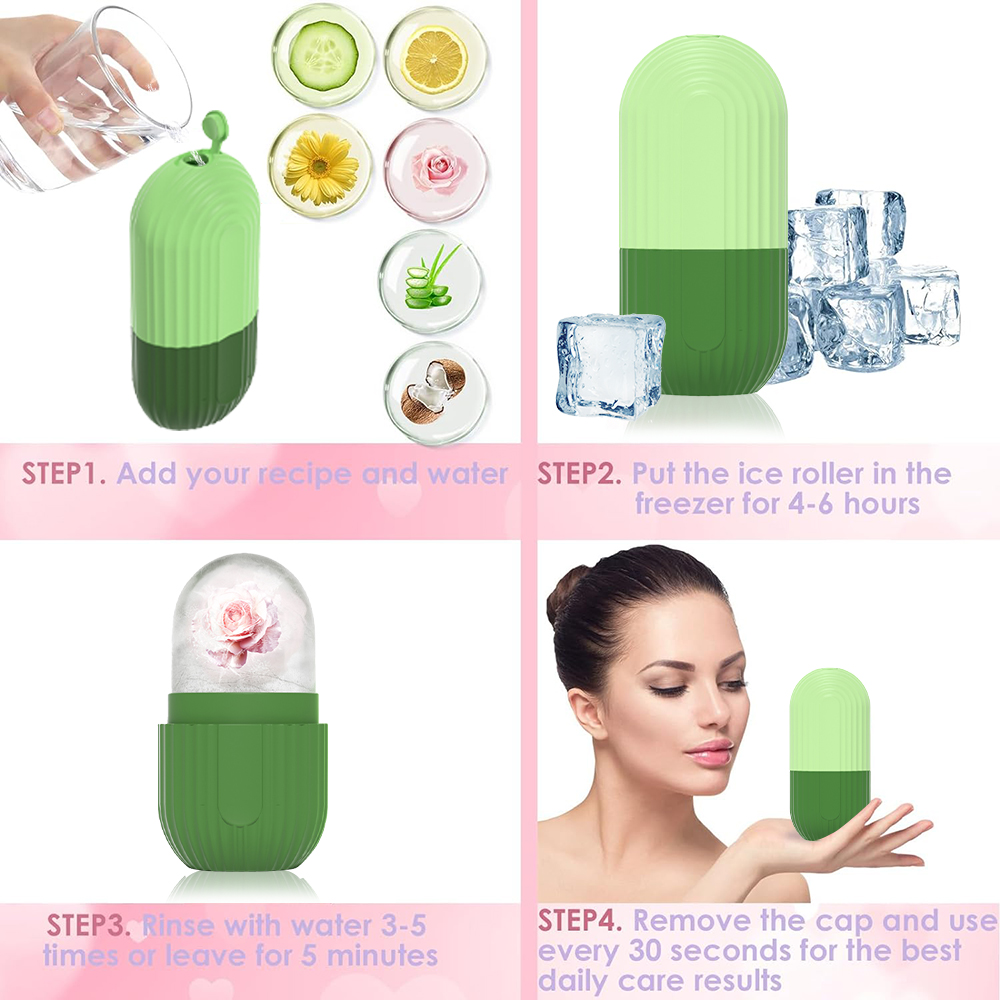 STEP1. Add your recipe and water

STEP2. Put the ice roller in the freezer for 4-6 hours

STEP3. Rinse with water 3-5 times or leave for 5 minutes

STEP4. Remove the cap and use every 30 seconds for the best daily care results