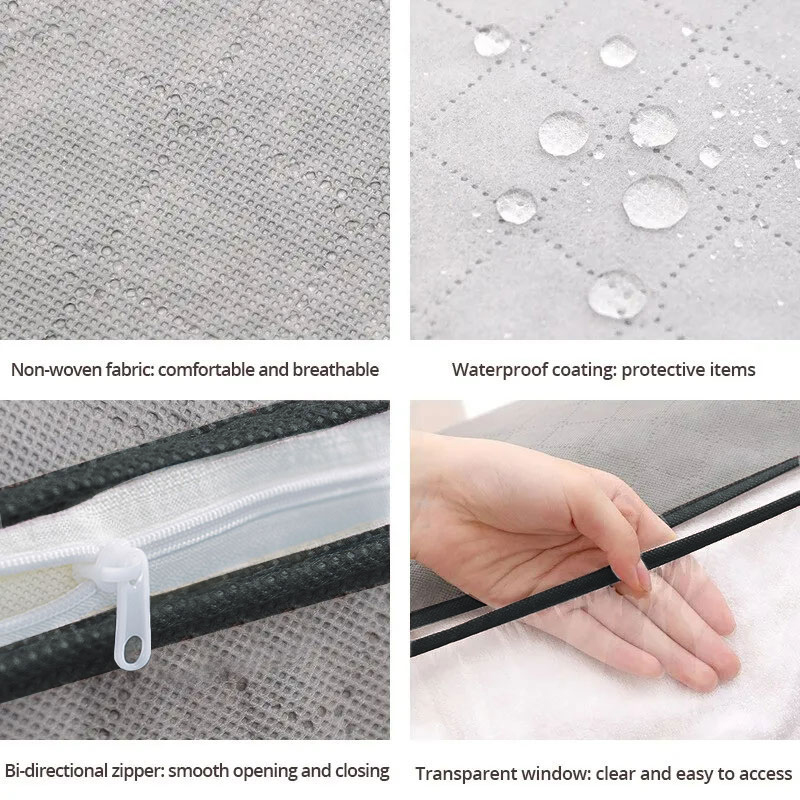 Non-woven fabric: comfortable and breathable

Waterproof coating: protective items

Bi-directional zipper: smooth opening and closing

Transparent window: clear and easy to access