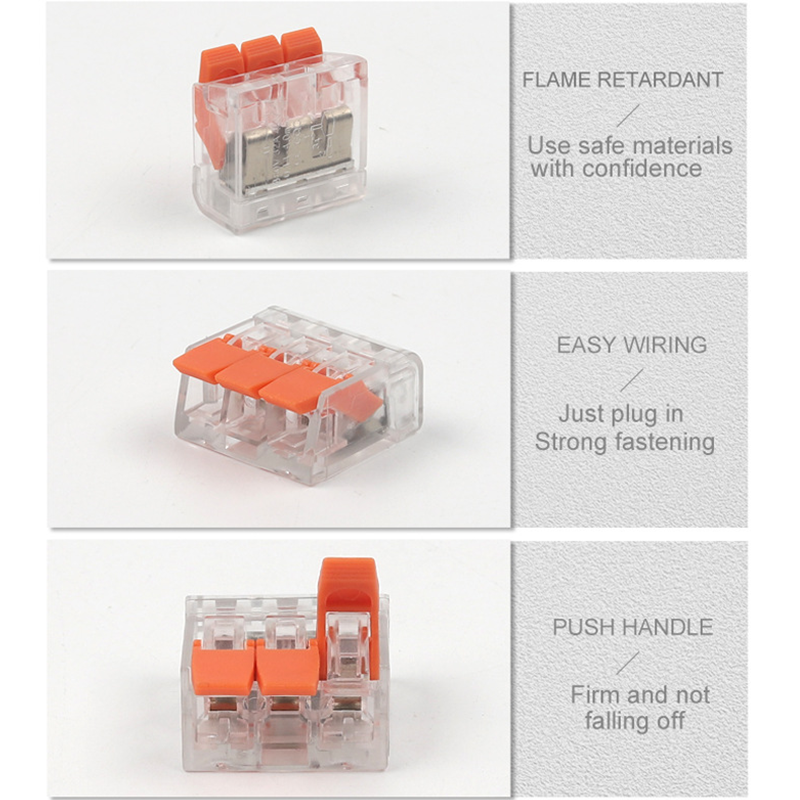 FLAME RETARDANT

/

Use safe materials with confidence

EASY WIRING

/

Just plug in
Strong fastening

PUSH HANDLE

/

Firm and not falling off