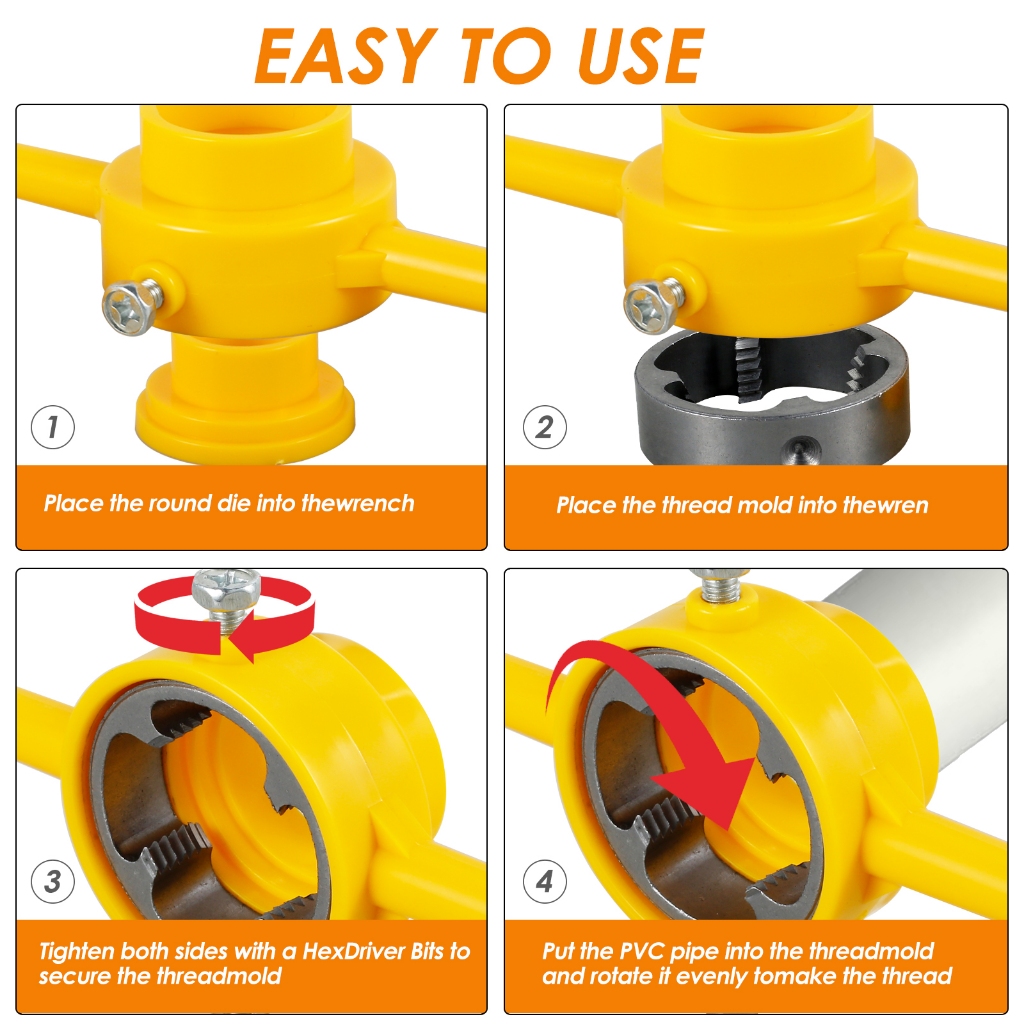 EASY TO USE

1

Place the round die into thewrench

2

Place the thread mold into thewren

3

Tighten both sides with a HexDriver Bits to secure the threadmold

4

Put the PVC pipe into the threadmold and rotate it evenly tomake the thread