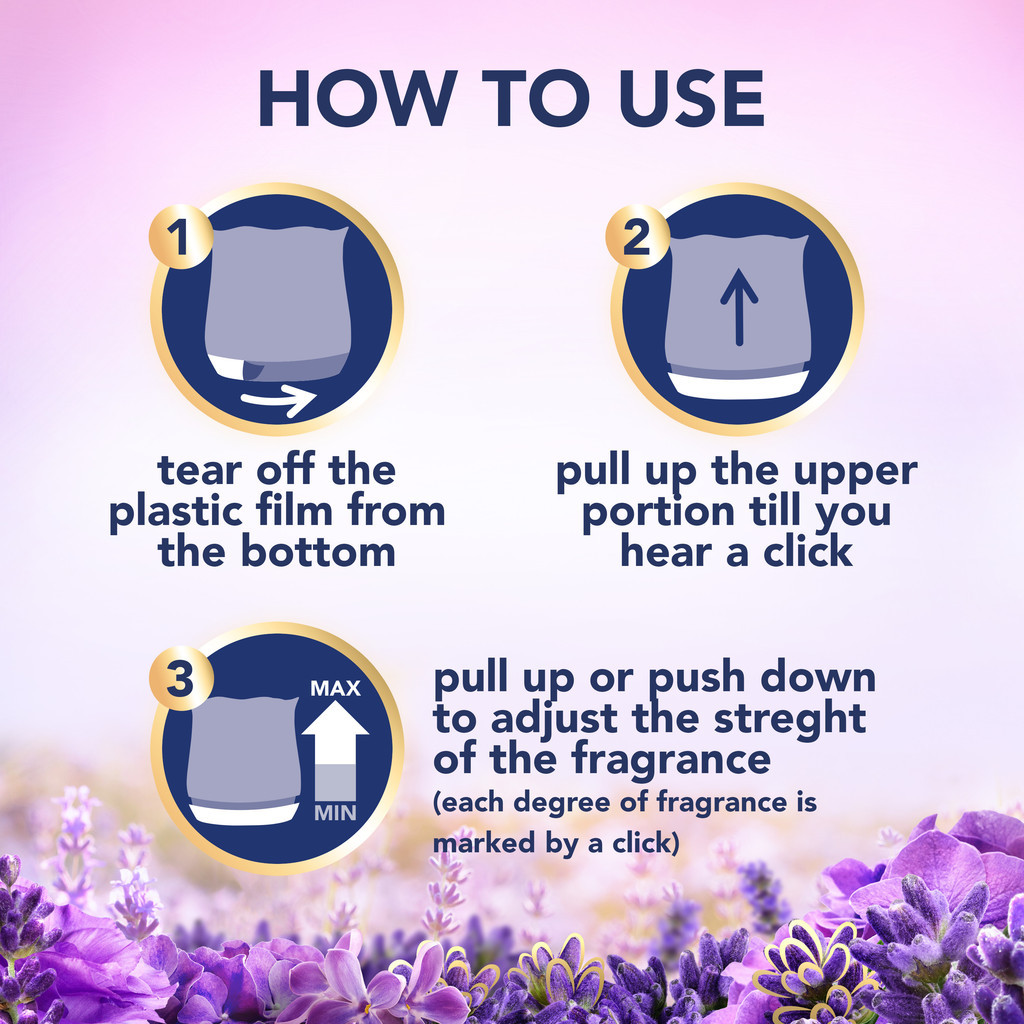 HOW TO USE

1

tear off the plastic film from the bottom

2

pull up the upper portion till you hear a click

3

MAX

MIN

pull up or push down to adjust the streght of the fragrance
(each degree of fragrance is marked by a click)