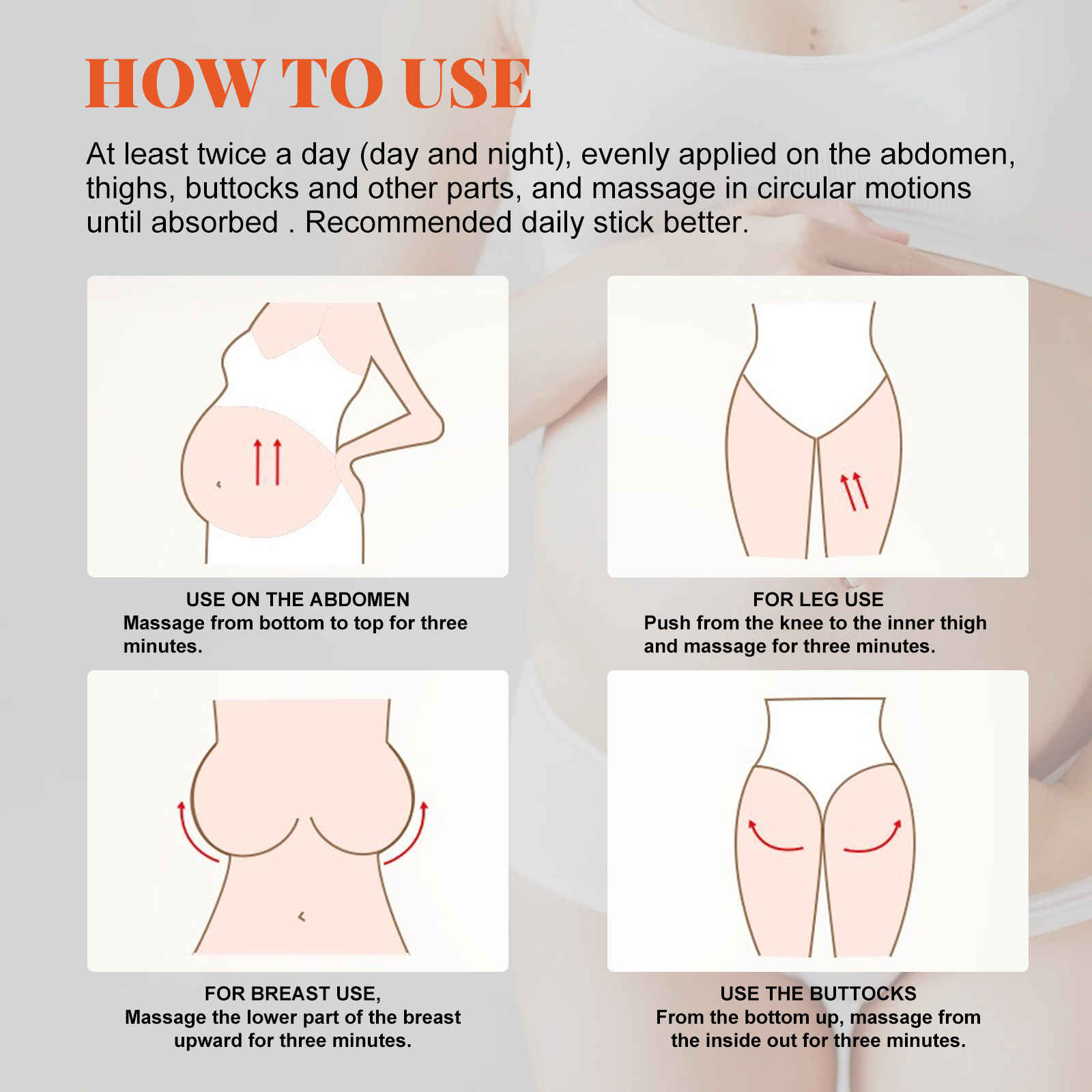 HOW TO USE

At least twice a day (day and night), evenly applied on the abdomen, thighs, buttocks and other parts, and massage in circular motions until absorbed . Recommended daily stick better.

USE ON THE ABDOMEN
Massage from bottom to top for three minutes.

FOR LEG USE
Push from the knee to the inner thigh and massage for three minutes.

FOR BREAST USE,
Massage the lower part of the breast upward for three minutes.

USE THE BUTTOCKS
From the bottom up, massage from the inside out for three minutes.